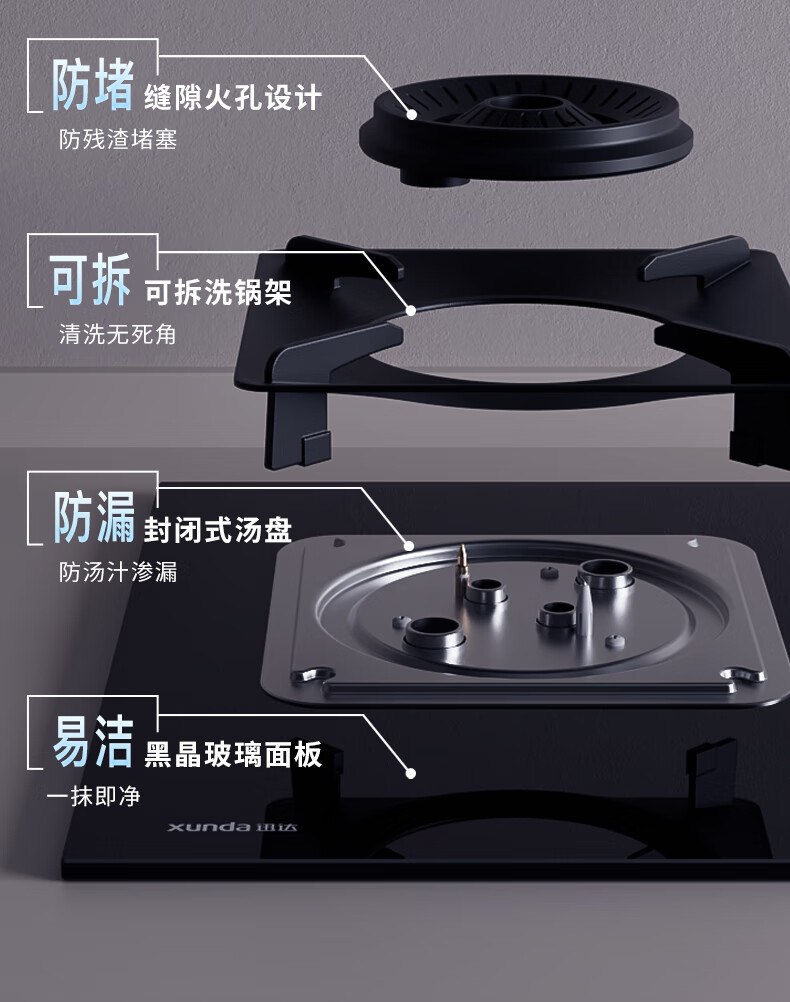 防堵 缝隙火孔设计
防残渣堵塞

可拆 可拆洗锅架
清洗无死角

防漏 封闭式汤盘
防汤汁渗漏

易洁 黑晶玻璃面板
一抹即净

xunda 迅达