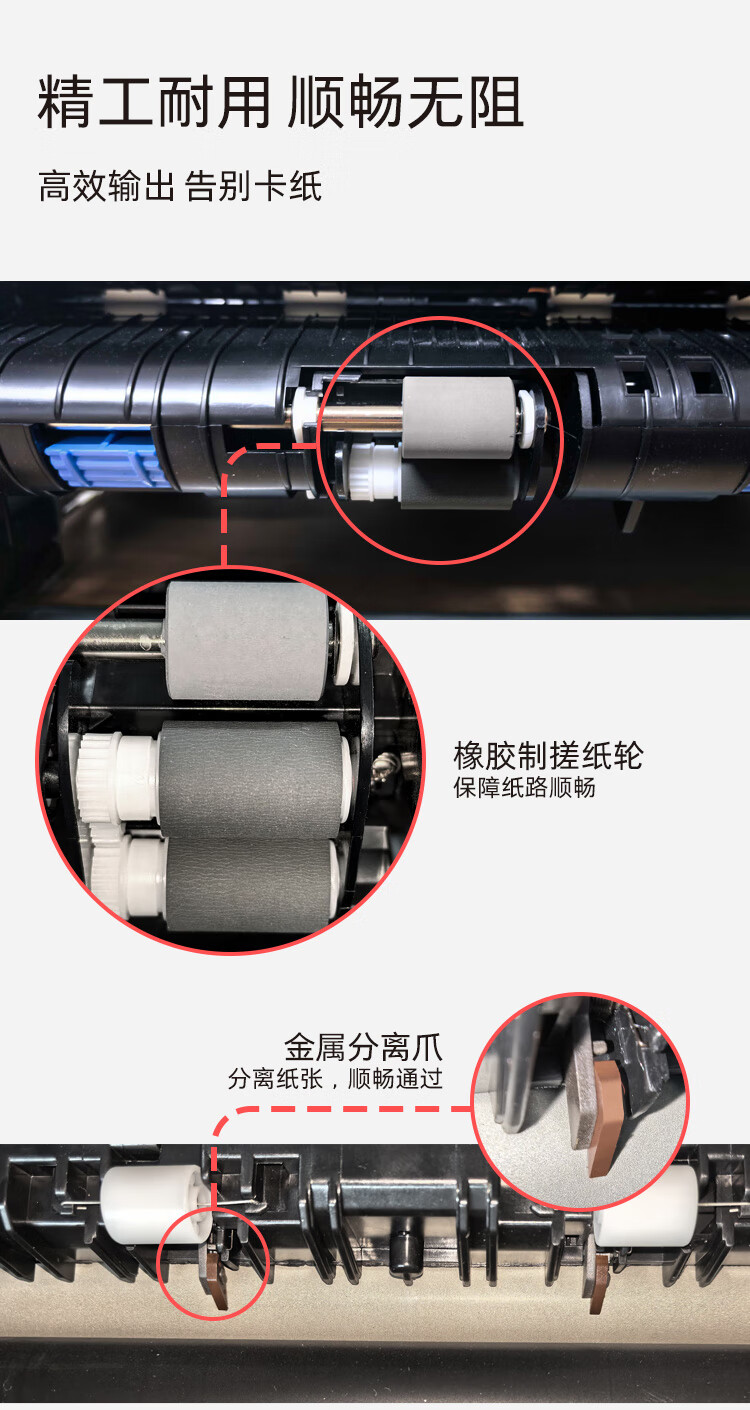 精工耐用 顺畅无阻

高效输出 告别卡纸

橡胶制搓纸轮
保障纸路顺畅

金属分离爪
分离纸张，顺畅通过