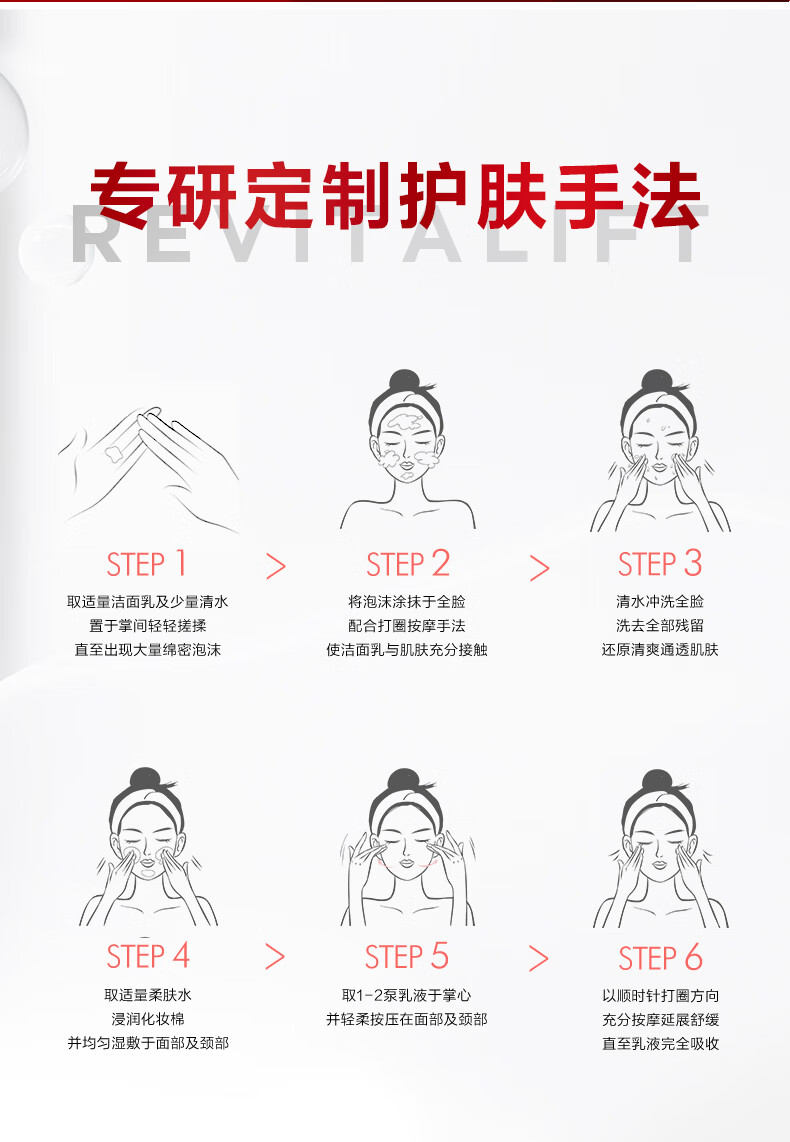 专研定制护肤手法
REVITALIFT

STEP 1
取适量洁面乳及少量清水
置于掌间轻轻搓揉
直至出现大量绵密泡沫

>

STEP 2
将泡沫涂抹于全脸
配合打圈按摩手法
使洁面乳与肌肤充分接触

>

STEP 3
清水冲洗全脸
洗去全部残留
还原清爽通透肌肤

STEP 4
取适量柔肤水
浸润化妆棉
并均匀湿敷于面部及颈部

>

STEP 5
取1-2泵乳液于掌心
并轻柔按压在面部及颈部

>

STEP 6
以顺时针打圈方向
充分按摩延展舒缓
直至乳液完全吸收