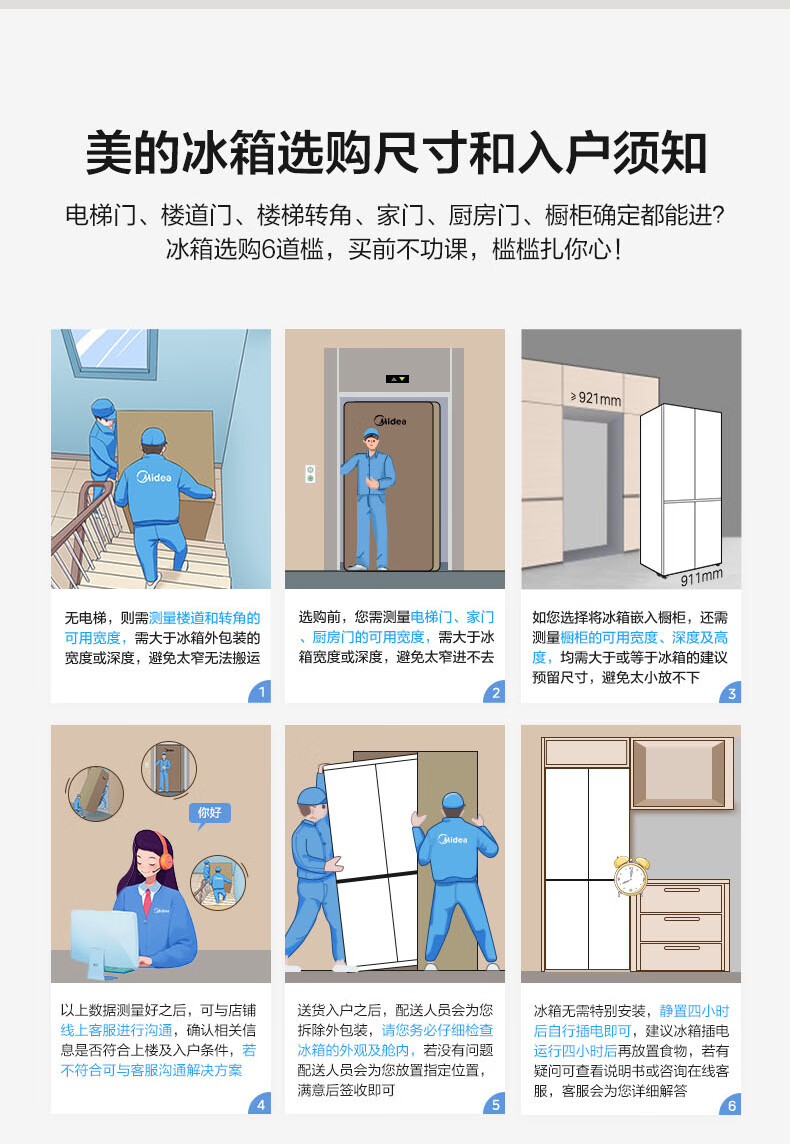 美的冰箱选购尺寸和入户须知

电梯门、楼道门、楼梯转角、家门、厨房门、橱柜确定都能进？
冰箱选购6道槛，买前不功课，槛槛扎你心！

Midea

无电梯，则需测量楼道和转角的可用宽度，需大于冰箱外包装的宽度或深度，避免太窄无法搬运

1

Midea

选购前，您需测量电梯门、家门、厨房门的可用宽度，需大于冰箱宽度或深度，避免太窄进不去

2

≥921mm

911mm

如您选择将冰箱嵌入橱柜，还需测量橱柜的可用宽度、深度及高度，均需大于或等于冰箱的建议预留尺寸，避免太小放不下

3

你好

Midea

以上数据测量好之后，可与店铺线上客服进行沟通，确认相关信息是否符合上楼及入户条件，若不符合可与客服沟通解决方案

4

Midea

送货入户之后，配送人员会为您拆除外包装，请您务必仔细检查冰箱的外观及舱内，若没有问题配送人员会为您放置指定位置，满意后签收即可

5

冰箱无需特别安装，静置四小时后自行插电即可，建议冰箱插电运行四小时后再放置食物，若有疑问可查看说明书或咨询在线客服，客服会为您详细解答

6