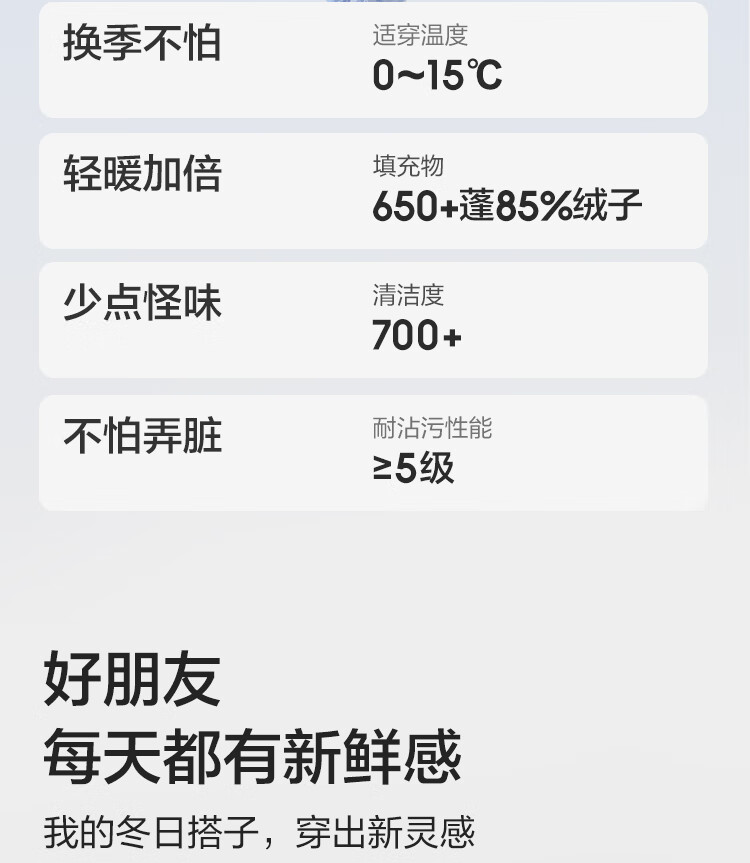 换季不怕

适穿温度
0~15℃

轻暖加倍

填充物
650+蓬85%绒子

少点怪味

清洁度
700+

不怕弄脏

耐沾污性能
≥5级

好朋友
每天都有新鲜感

我的冬日搭子，穿出新灵感