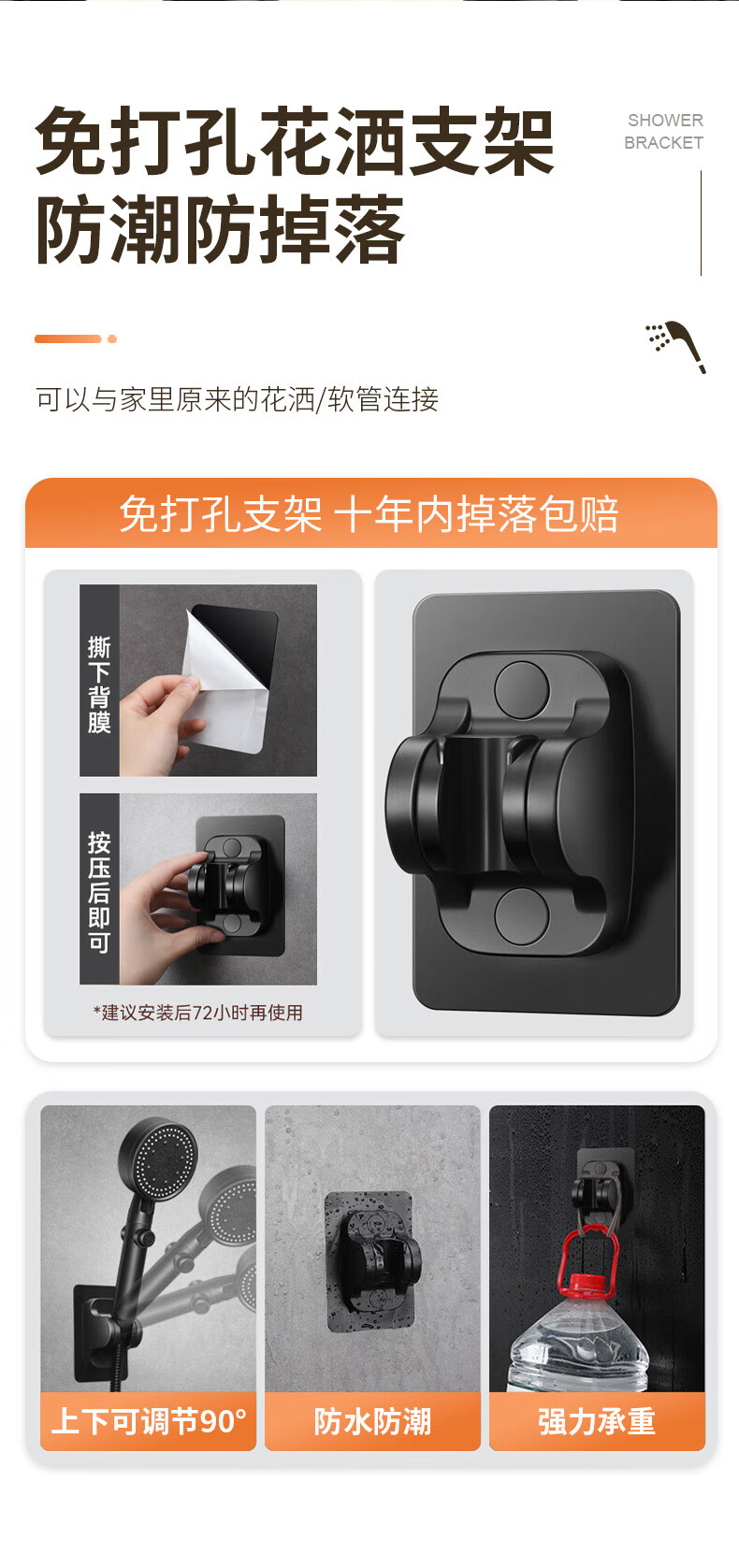 免打孔花洒支架
防潮防掉落

SHOWER
BRACKET

可以与家里原来的花洒/软管连接

免打孔支架 十年内掉落包赔

撕下背膜

按压后即可

*建议安装后72小时再使用

上下可调节90°

防水防潮

强力承重