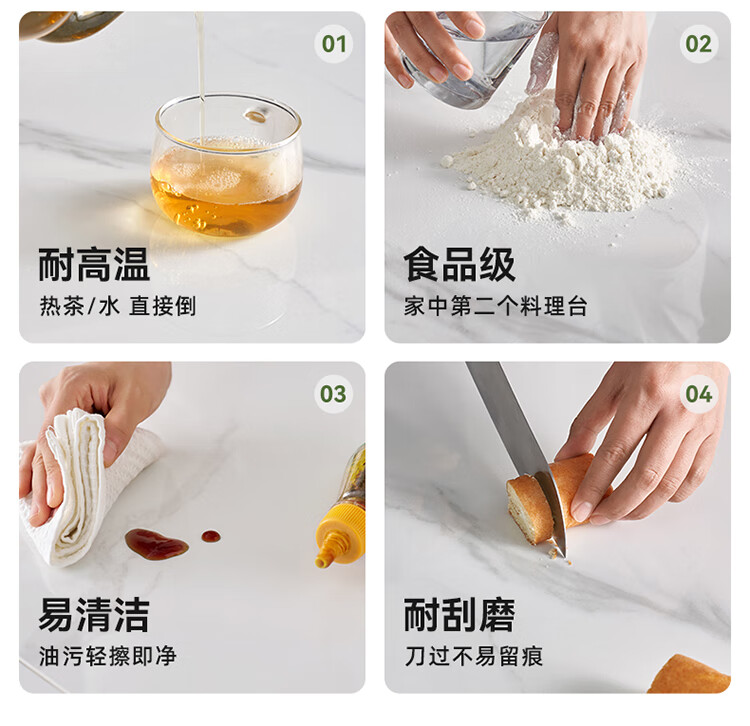 01

耐高温

热茶/水 直接倒

02

食品级

家中第二个料理台

03

易清洁

油污轻擦即净

04

耐刮磨

刀过不易留痕