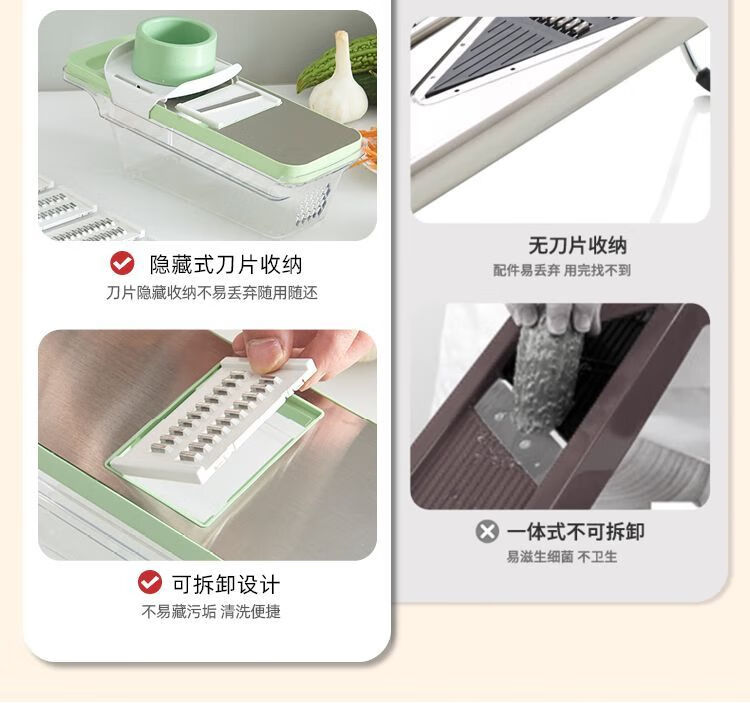 隐藏式刀片收纳
刀片隐藏收纳不易丢弃随用随还

可拆卸设计
不易藏污垢 清洗便捷

无刀片收纳
配件易丢弃 用完找不到

一体式不可拆卸
易滋生细菌 不卫生