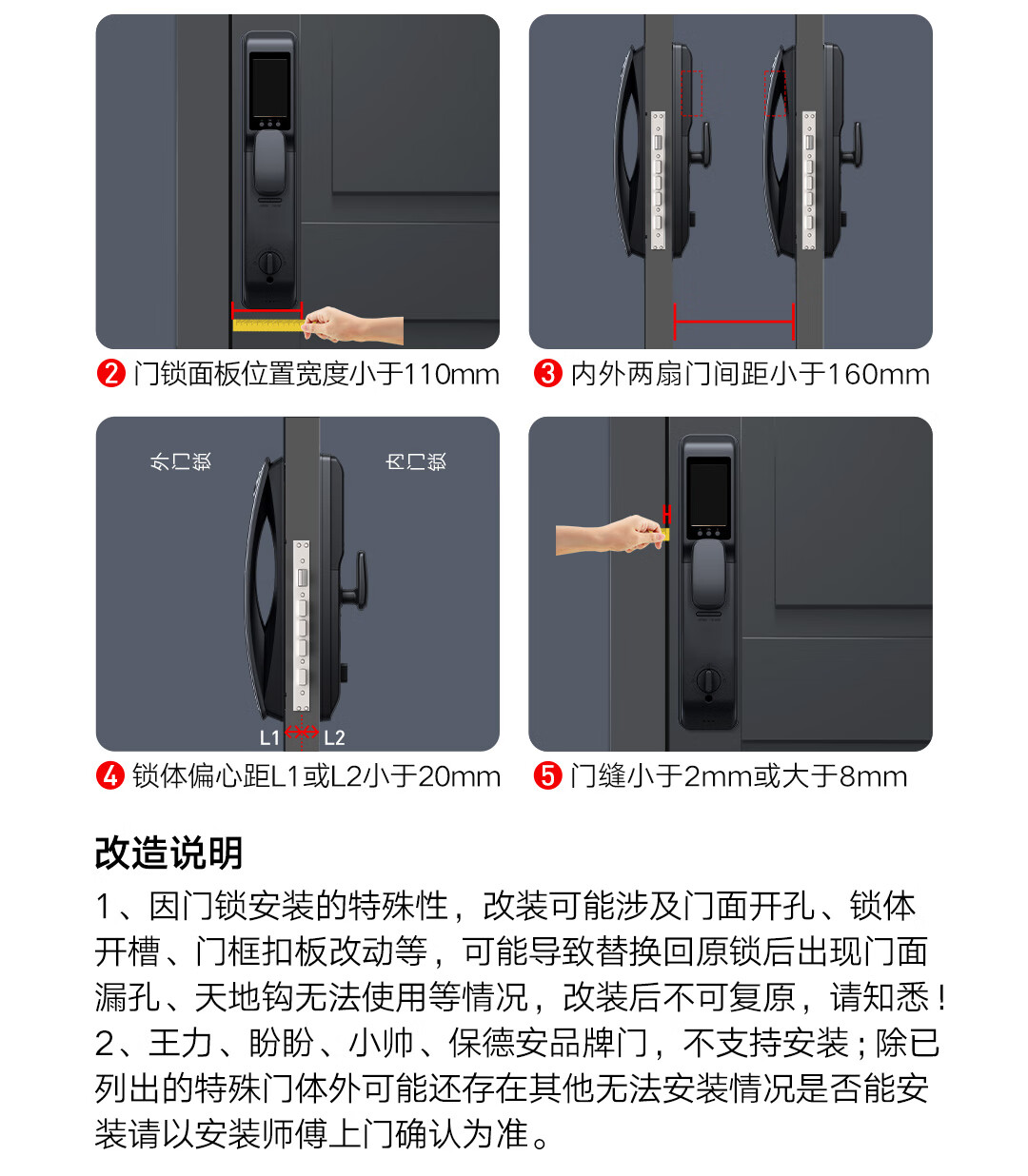 ❷ 门锁面板位置宽度小于110mm

❸ 内外两扇门间距小于160mm

外门锁

内门锁

L1 L2

❹ 锁体偏心距L1或L2小于20mm

❺ 门缝小于2mm或大于8mm

改造说明

1、因门锁安装的特殊性，改装可能涉及门面开孔、锁体开槽、门框扣板改动等，可能导致替换回原锁后出现门面漏孔、天地钩无法使用等情况，改装后不可复原，请知悉！
2、王力、盼盼、小帅、保德安品牌门，不支持安装；除已列出的特殊门体外可能还存在其他无法安装情况是否能安装请以安装师傅上门确认为准。