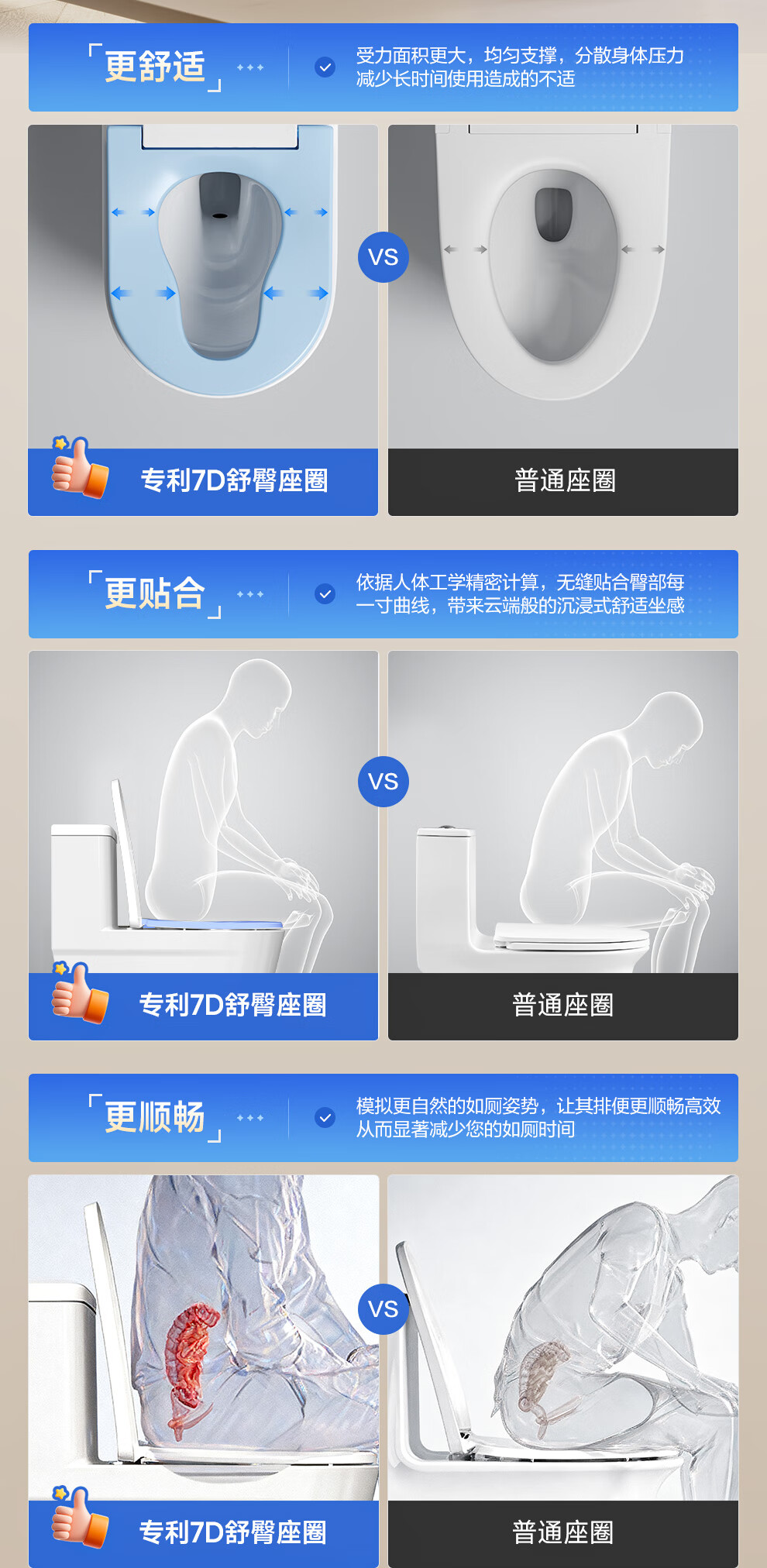 「更舒适」

受力面积更大，均匀支撑，分散身体压力
减少长时间使用造成的不适

VS

专利7D舒臀座圈

普通座圈

「更贴合」

依据人体工学精密计算，无缝贴合臀部每一寸曲线，带来云端般的沉浸式舒适坐感

VS

专利7D舒臀座圈

普通座圈

「更顺畅」

模拟更自然的如厕姿势，让其排便更顺畅高效
从而显著减少您的如厕时间

VS

专利7D舒臀座圈

普通座圈