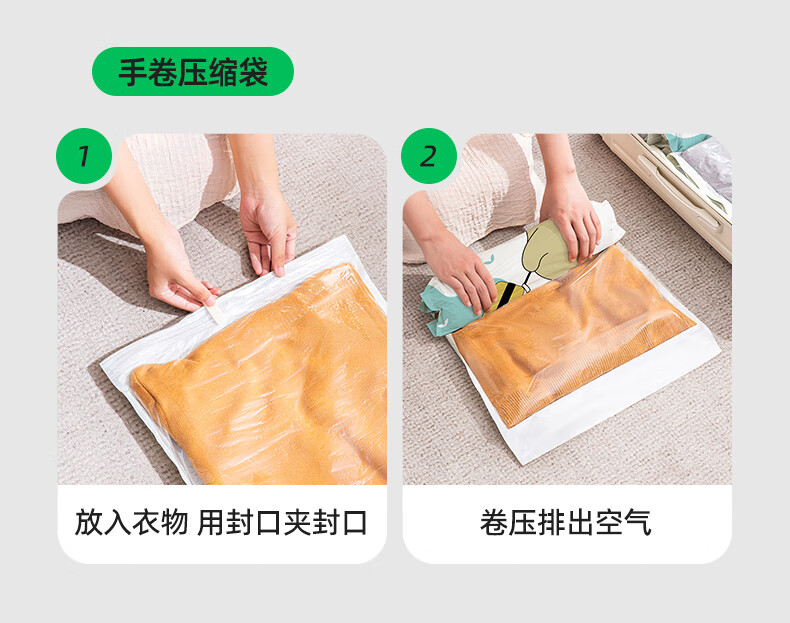 手卷压缩袋

1

放入衣物 用封口夹封口

2

卷压排出空气