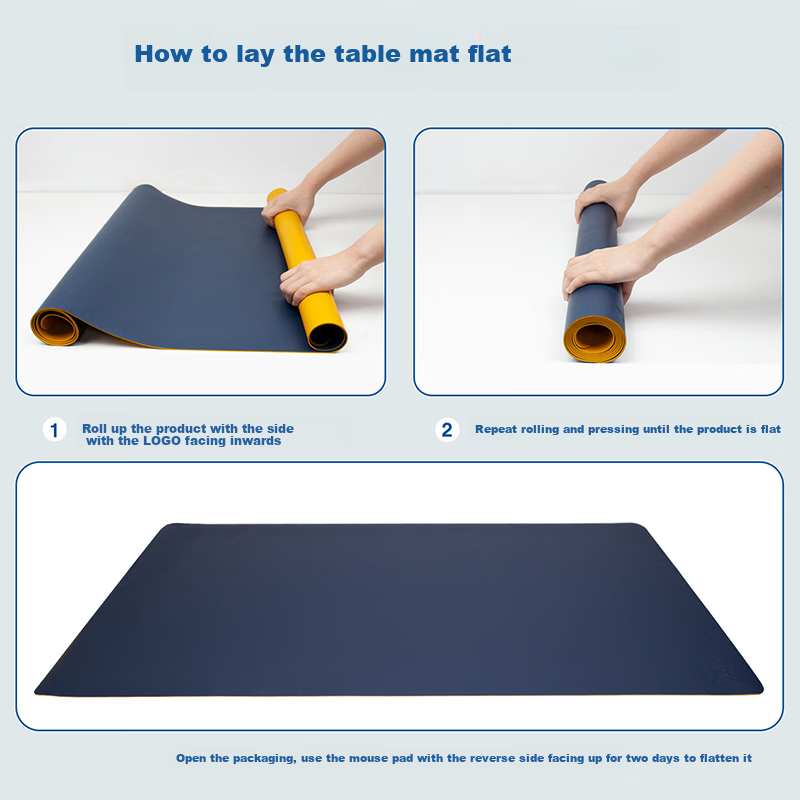 How to lay the table mat flat

1 Roll up the product with the side with the LOGO facing inwards

2 Repeat rolling and pressing until the product is flat

Open the packaging, use the mouse pad with the reverse side facing up for two days to flatten it