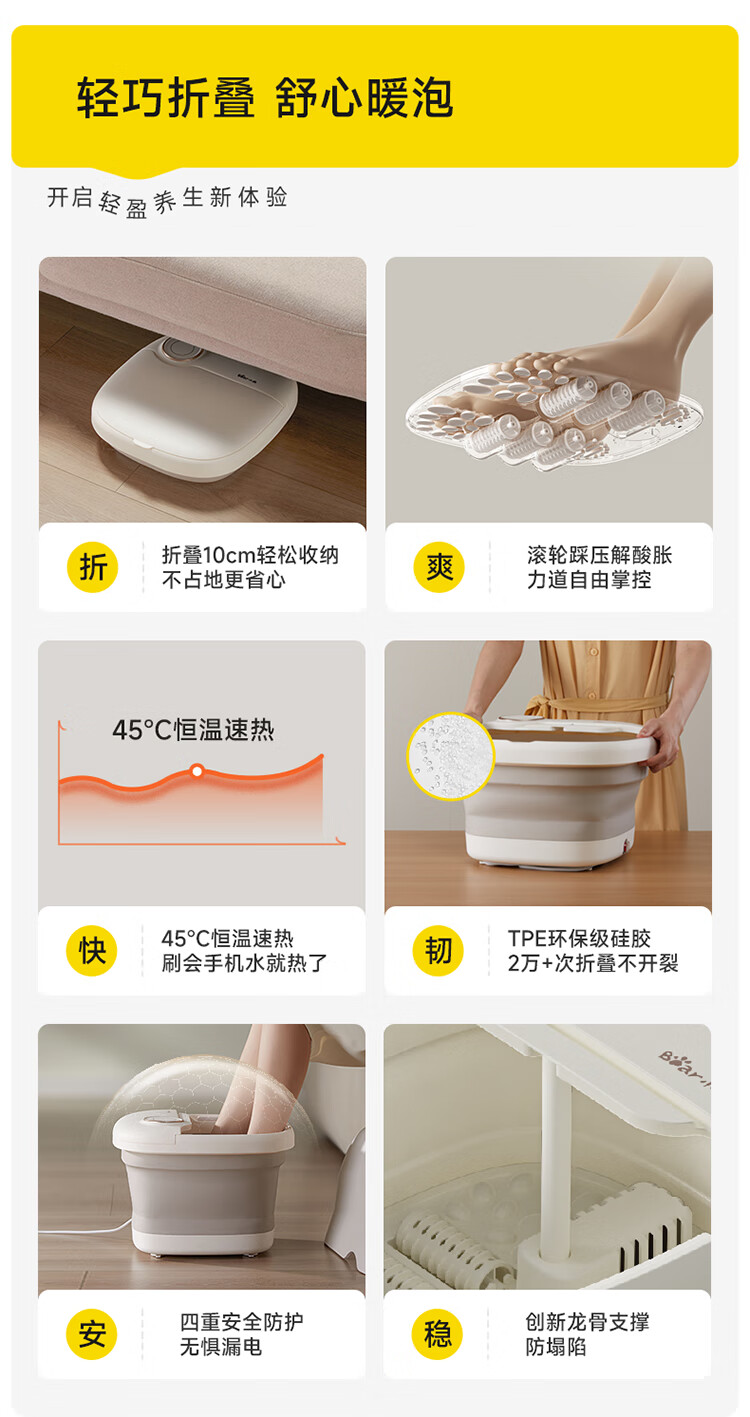 轻巧折叠 舒心暖泡

开启轻盈养生新体验

折

折叠10cm轻松收纳
不占地更省心

爽

滚轮踩压解酸胀
力道自由掌控

45°C恒温速热

快

45°C恒温速热
刷会手机水就热了

韧

TPE环保级硅胶
2万+次折叠不开裂

安

四重安全防护
无惧漏电

Bear

稳

创新龙骨支撑
防塌陷