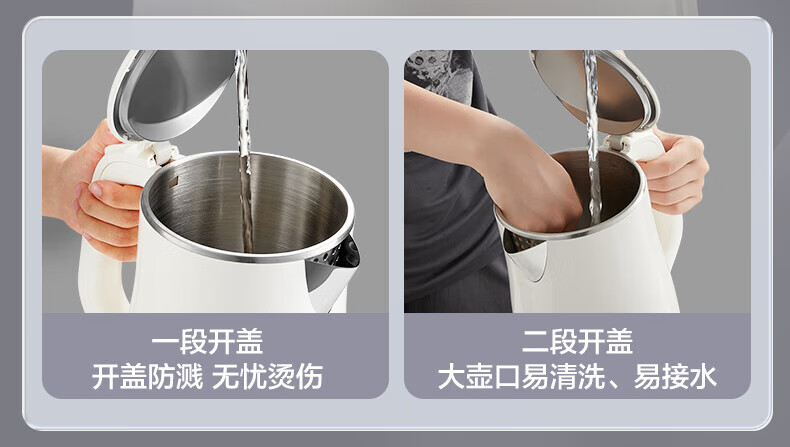 一段开盖
开盖防溅 无忧烫伤

二段开盖
大壶口易清洗、易接水