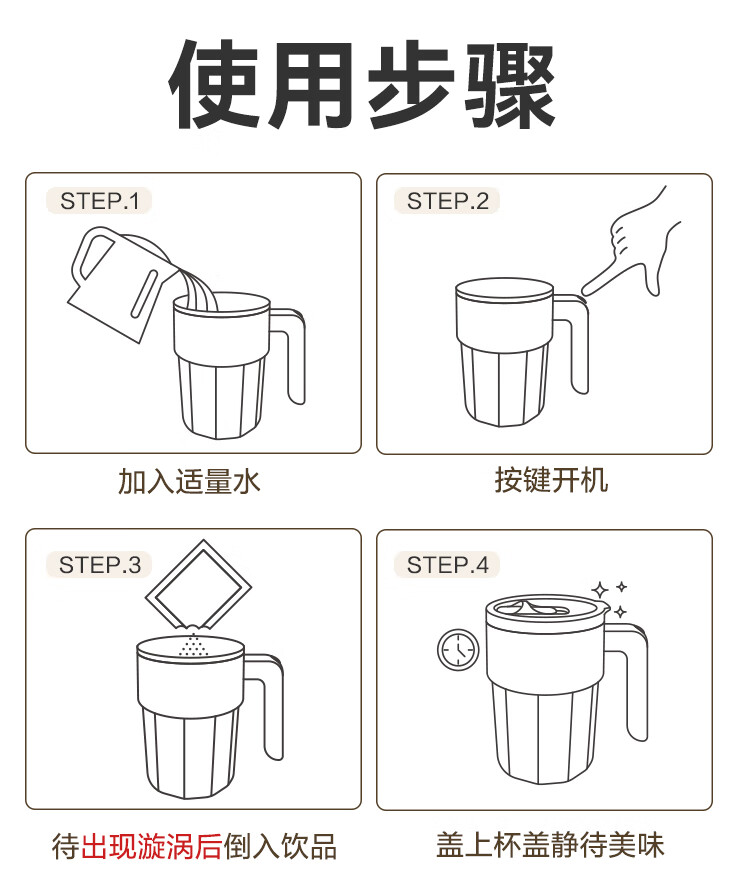 使用步骤

STEP.1

加入适量水

STEP.2

按键开机

STEP.3

待出现漩涡后倒入饮品

STEP.4

盖上杯盖静待美味