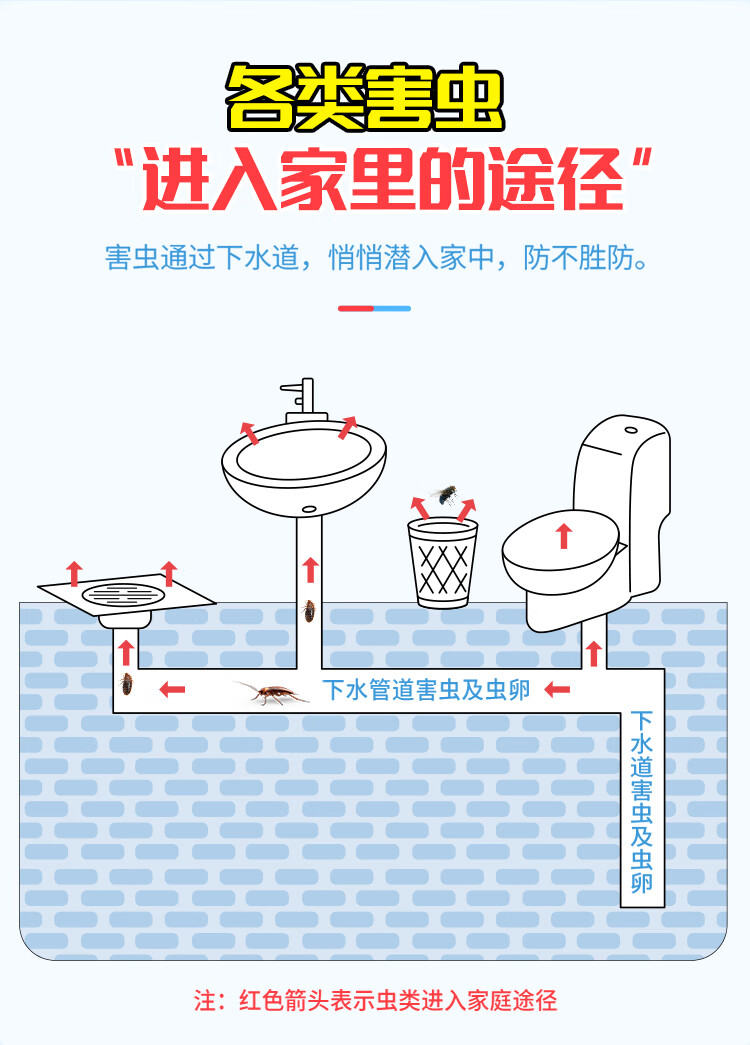 各类害虫
“进入家里的途径”

害虫通过下水道，悄悄潜入家中，防不胜防。

下水管道害虫及虫卵

下水道害虫及虫卵

注：红色箭头表示虫类进入家庭途径