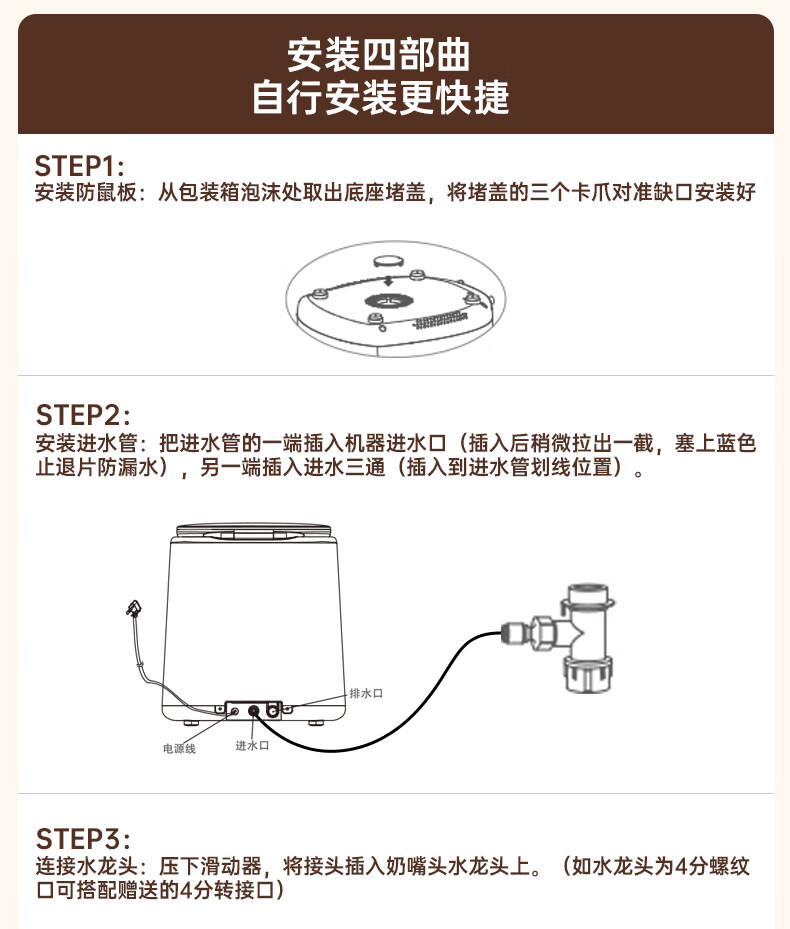 安装四部曲
自行安装更快捷

STEP1:
安装防鼠板：从包装箱泡沫处取出底座堵盖，将堵盖的三个卡爪对准缺口安装好

STEP2:
安装进水管：把进水管的一端插入机器进水口（插入后稍微拉出一截，塞上蓝色止退片防漏水），另一端插入进水三通（插入到进水管划线位置）。

排水口
电源线
进水口

STEP3:
连接水龙头：压下滑动器，将接头插入奶嘴头水龙头上。（如水龙头为4分螺纹口可搭配赠送的4分转接口）