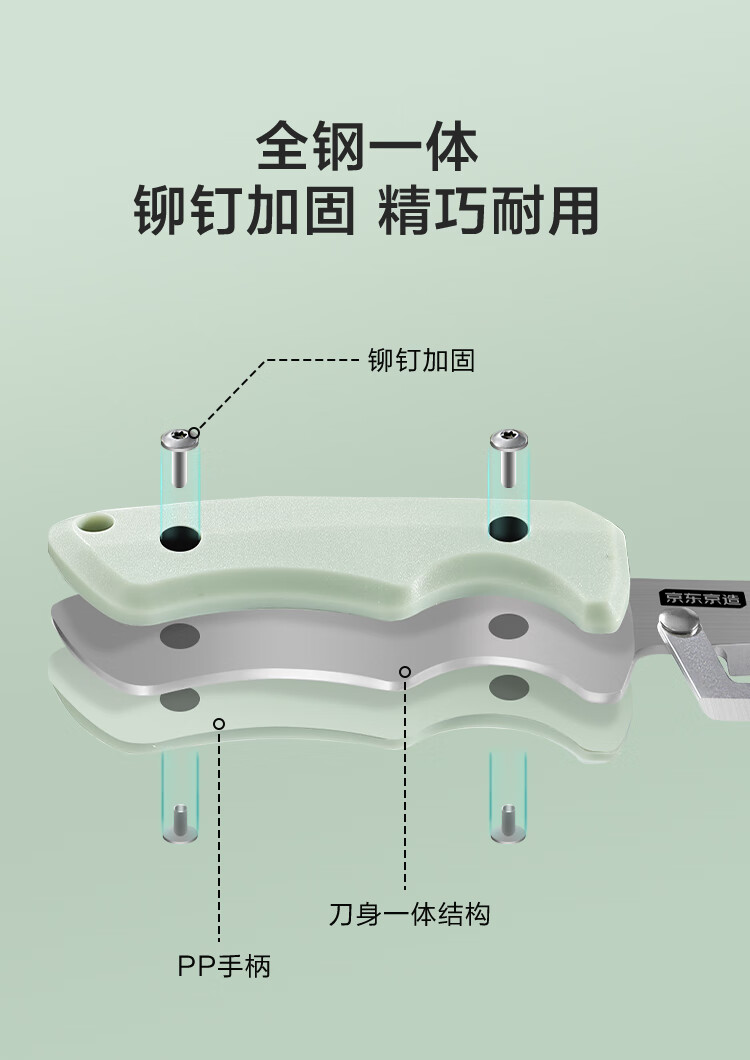 全钢一体
铆钉加固 精巧耐用

铆钉加固

京东京造

刀身一体结构

PP手柄