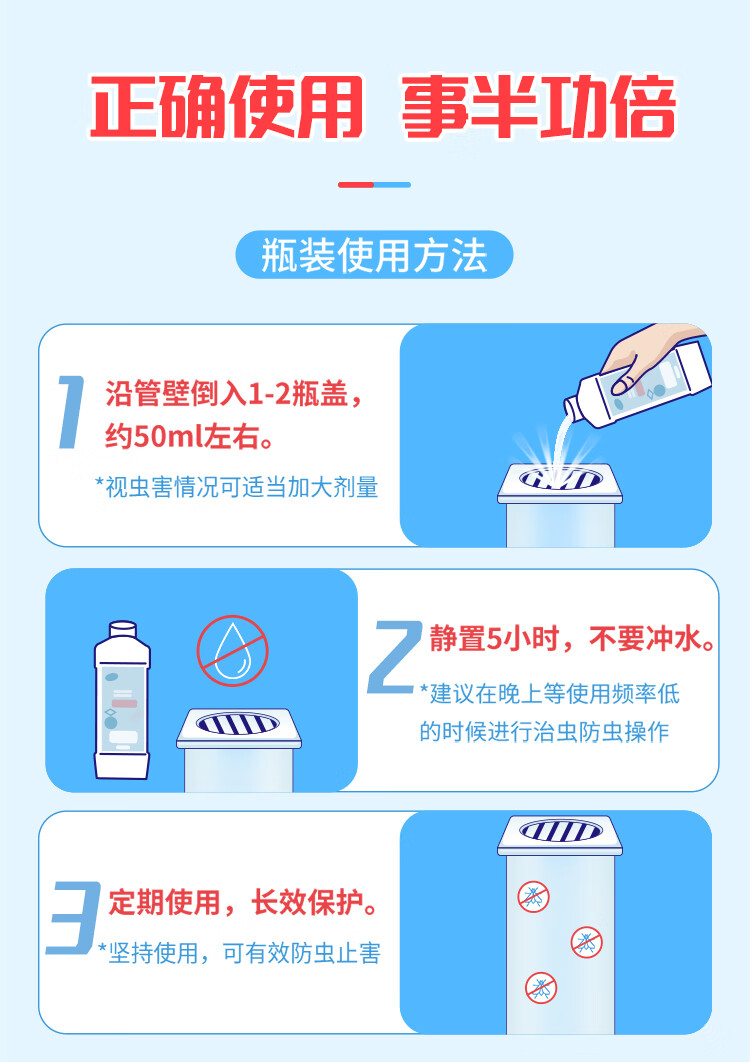 正确使用 事半功倍

瓶装使用方法

1 沿管壁倒入1-2瓶盖，约50ml左右。

*视虫害情况可适当加大剂量

2 静置5小时，不要冲水。

*建议在晚上等使用频率低的时候进行治虫防虫操作

3 定期使用，长效保护。

*坚持使用，可有效防虫止害