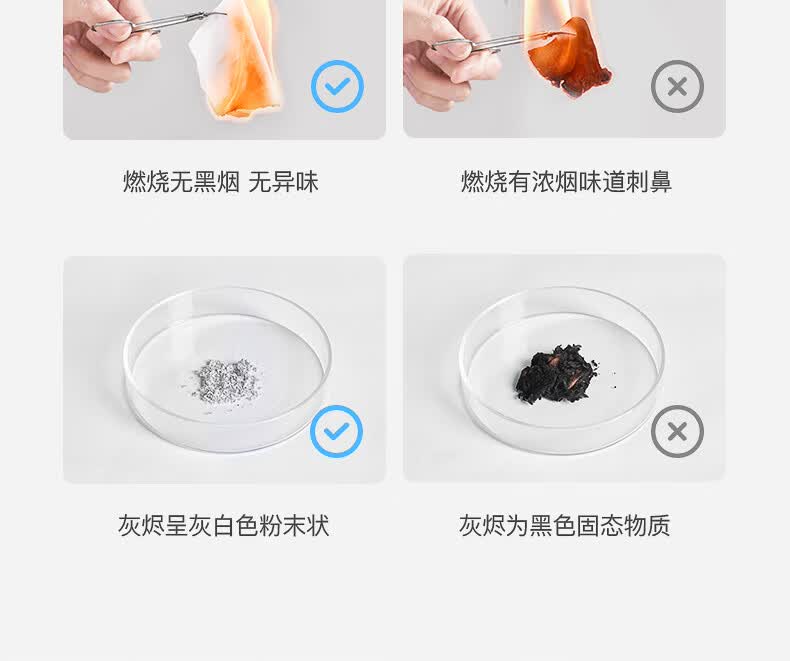 燃烧无黑烟 无异味

燃烧有浓烟味道刺鼻

灰烬呈灰白色粉末状

灰烬为黑色固态物质