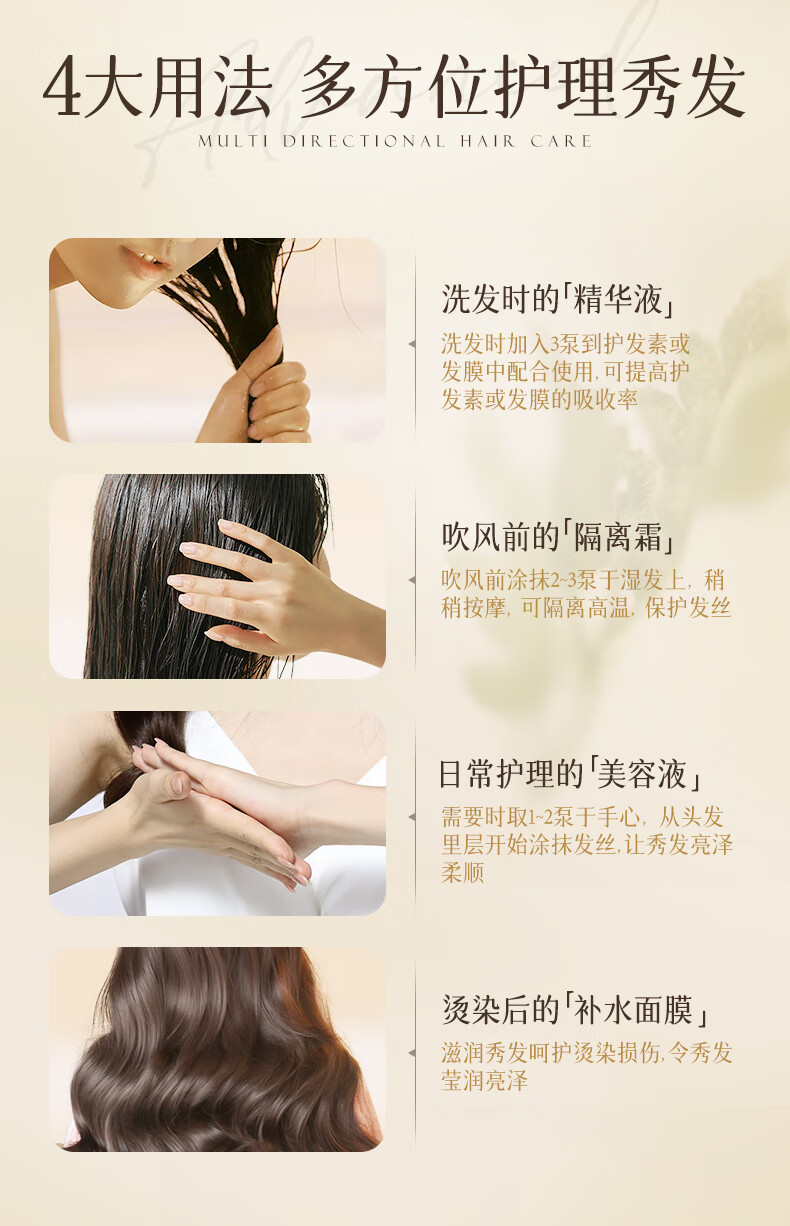 4大用法 多方位护理秀发
MULTI DIRECTIONAL HAIR CARE

洗发时的「精华液」
洗发时加入3泵到护发素或发膜中配合使用,可提高护发素或发膜的吸收率

吹风前的「隔离霜」
吹风前涂抹2~3泵于湿发上,稍稍按摩,可隔离高温,保护发丝

日常护理的「美容液」
需要时取1~2泵于手心,从头发里层开始涂抹发丝,让秀发亮泽柔顺

烫染后的「补水面膜」
滋润秀发呵护烫染损伤,令秀发莹润亮泽