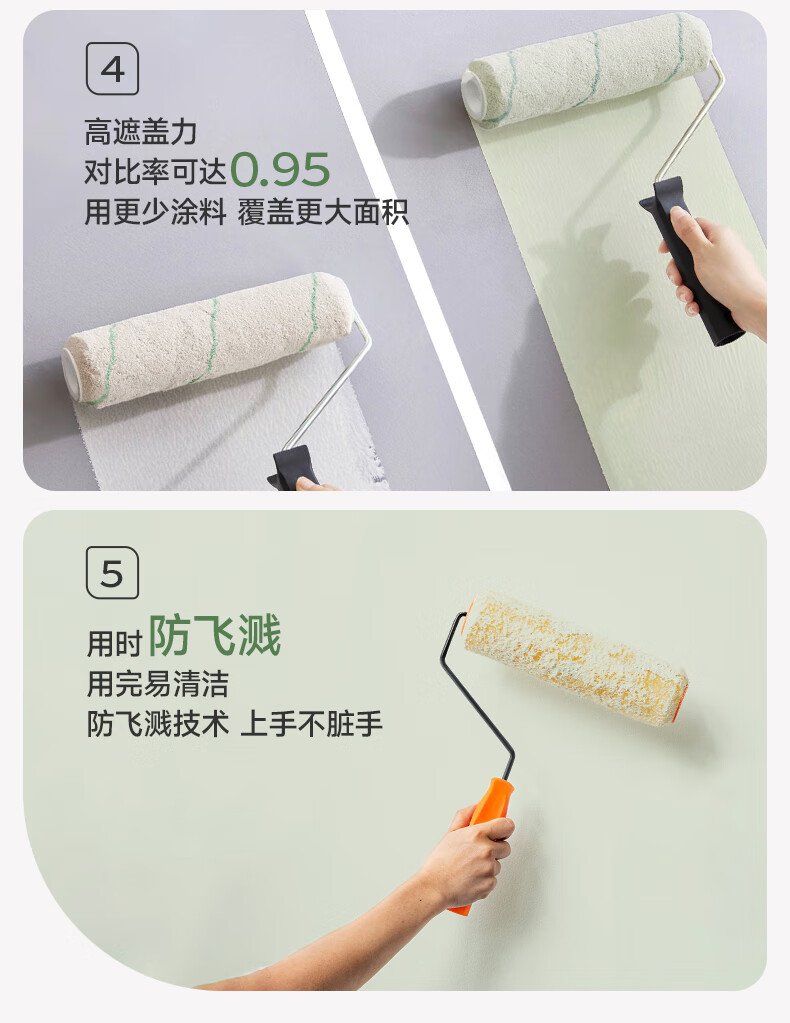 4

高遮盖力
对比率可达0.95
用更少涂料 覆盖更大面积

5

用时 防飞溅
用完易清洁
防飞溅技术 上手不脏手