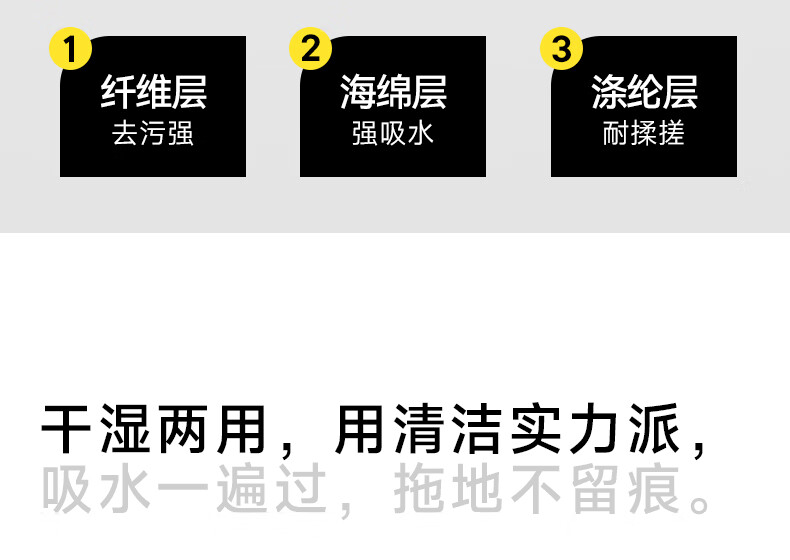 1
纤维层
去污强

2
海绵层
强吸水

3
涤纶层
耐揉搓

干湿两用，用清洁实力派，
吸水一遍过，拖地不留痕。