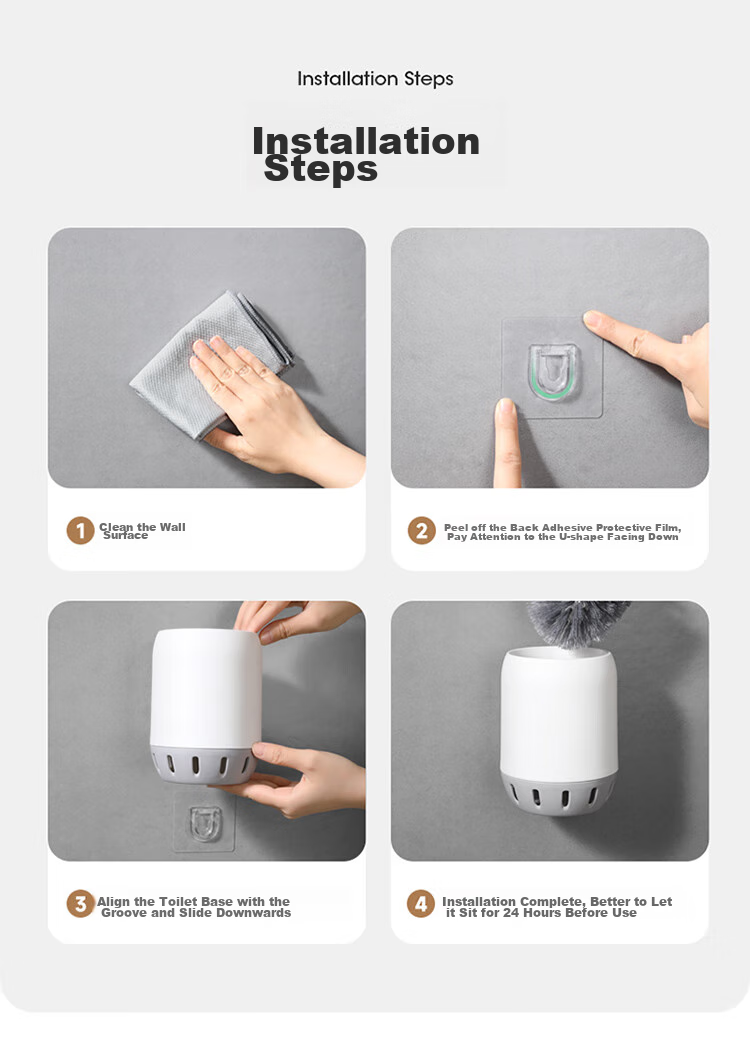 Installation Steps

Installation Steps

1 Clean the Wall Surface

2 Peel off the Back Adhesive Protective Film, Pay Attention to the U-shape Facing Down

3 Align the Toilet Base with the Groove and Slide Downwards

4 Installation Complete, Better to Let it Sit for 24 Hours Before Use