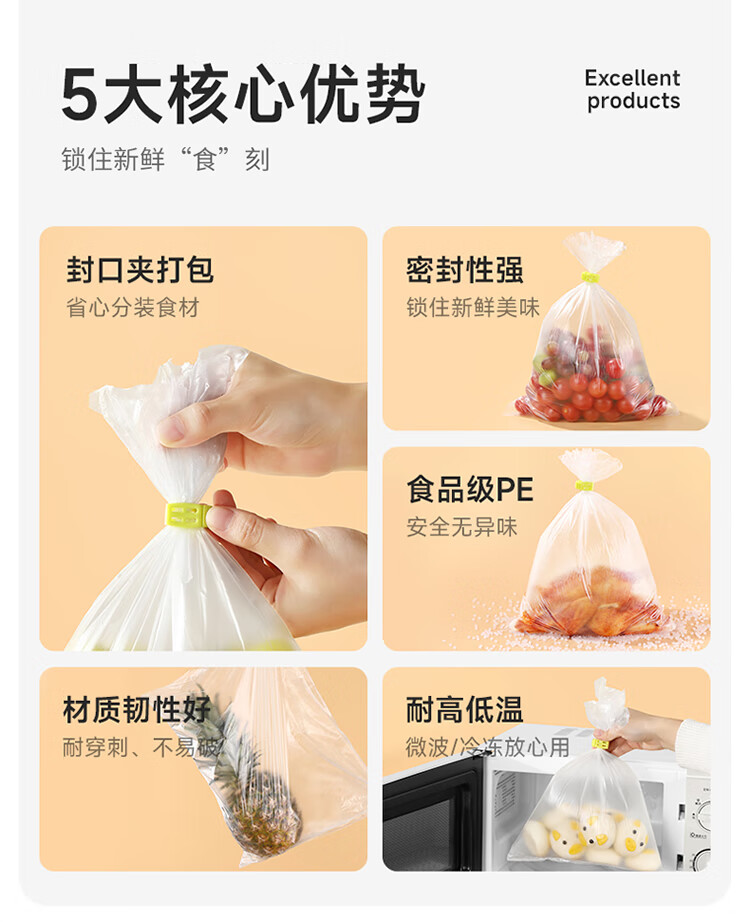 5大核心优势

Excellent products

锁住新鲜“食”刻

封口夹打包
省心分装食材

密封性强
锁住新鲜美味

食品级PE
安全无异味

材质韧性好
耐穿刺、不易破

耐高低温
微波/冷冻放心用