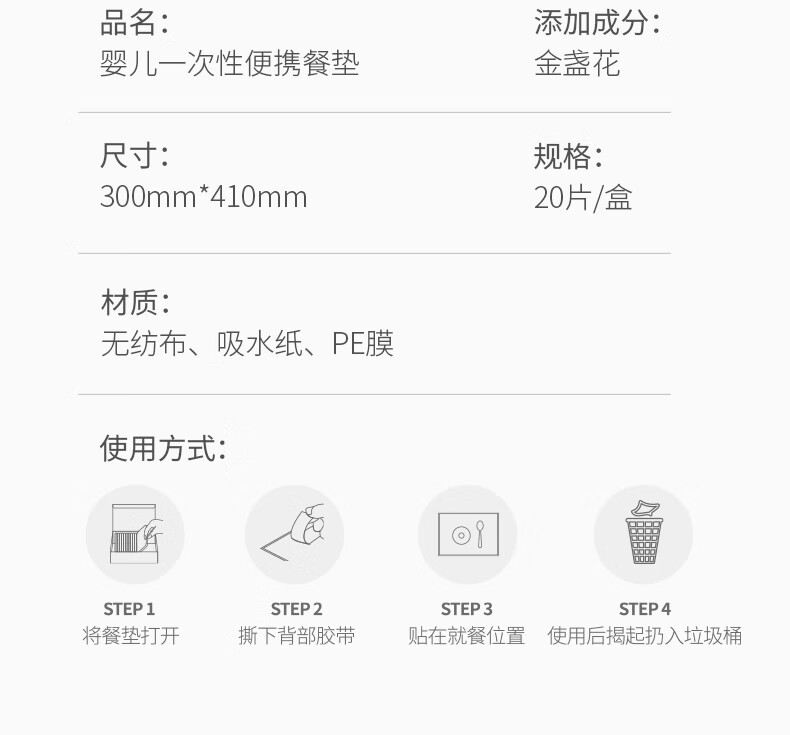 品名:
婴儿一次性便携餐垫

添加成分:
金盏花

尺寸:
300mm*410mm

规格:
20片/盒

材质:
无纺布、吸水纸、PE膜

使用方式:

STEP 1
将餐垫打开

STEP 2
撕下背部胶带

STEP 3
贴在就餐位置

STEP 4
使用后揭起扔入垃圾桶