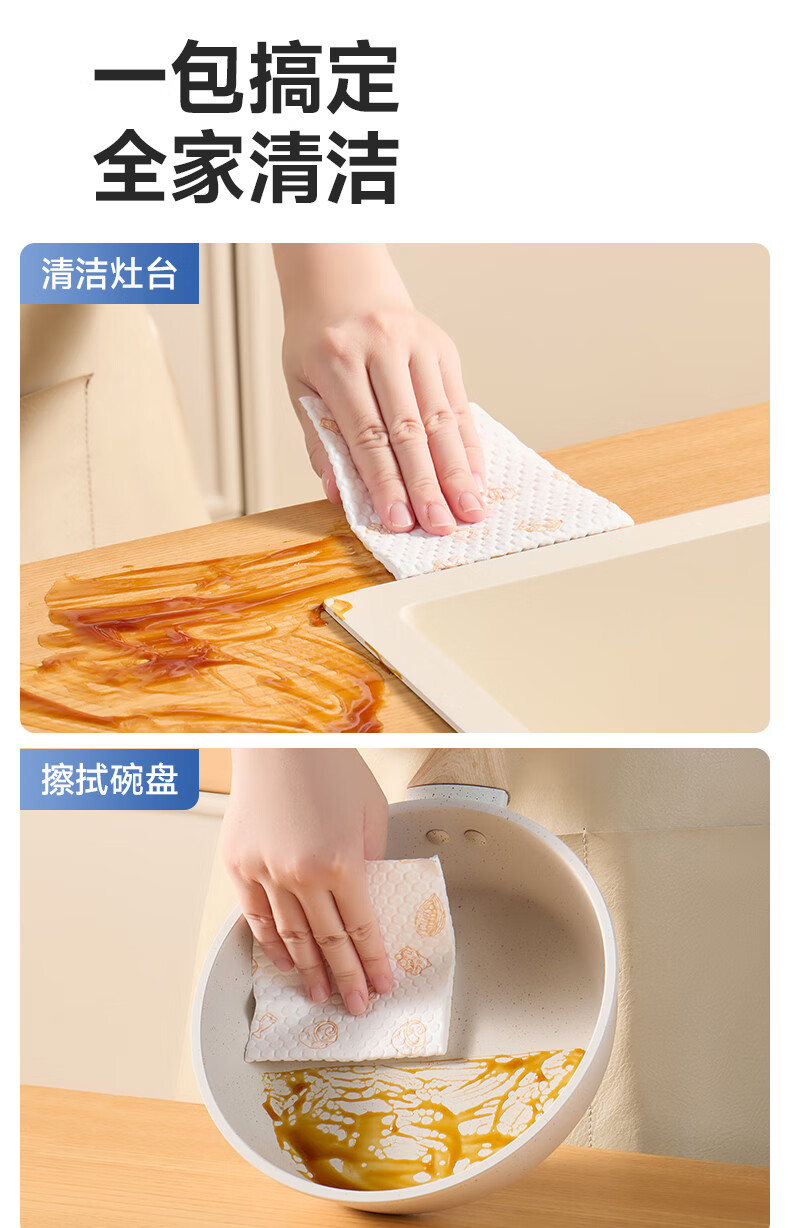 一包搞定
全家清洁

清洁灶台

擦拭碗盘