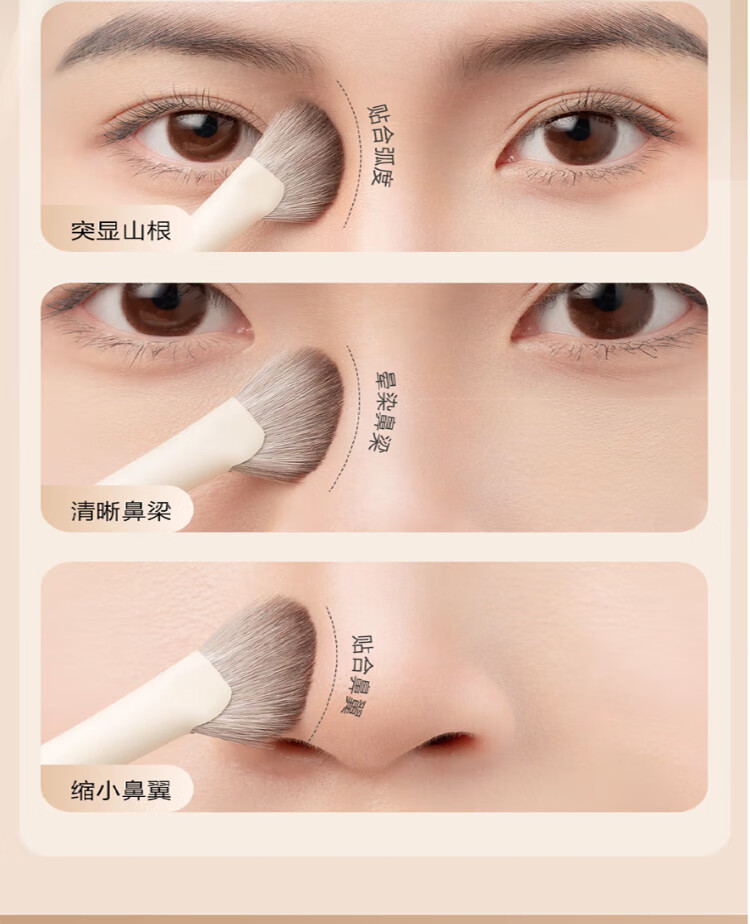 贴合弧度

突显山根

晕染鼻梁

清晰鼻梁

贴合鼻翼

缩小鼻翼