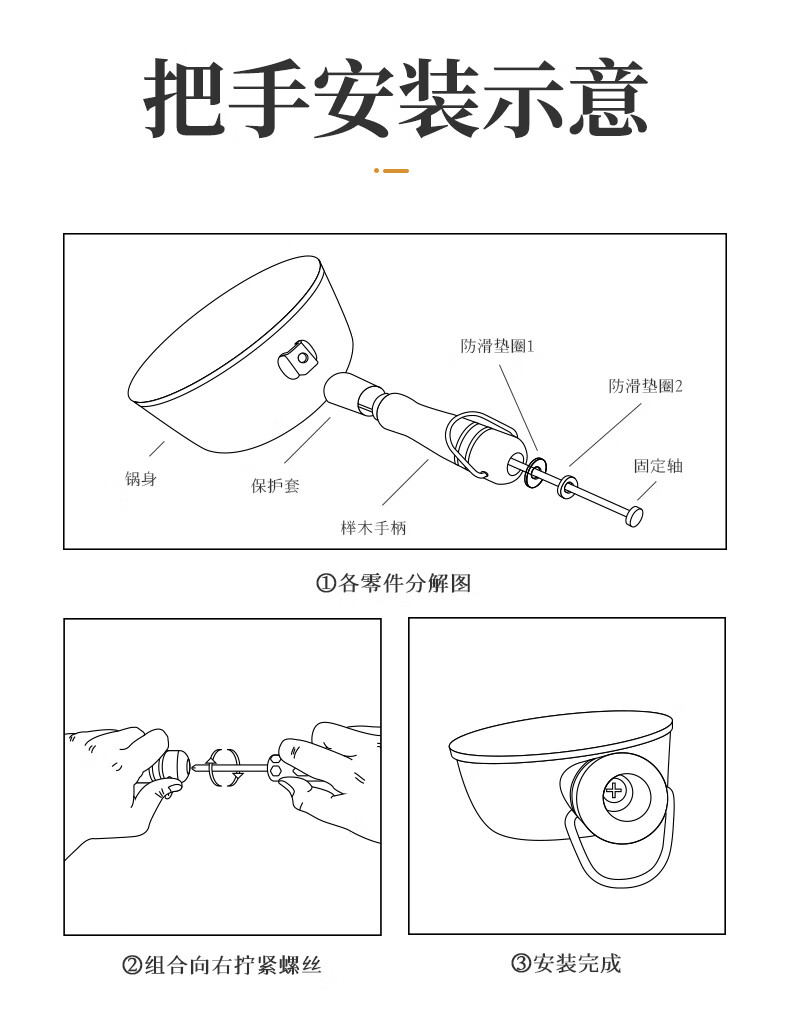 把手安装示意

防滑垫圈1

防滑垫圈2

固定轴

锅身

保护套

榉木手柄

①各零件分解图

②组合向右拧紧螺丝

③安装完成