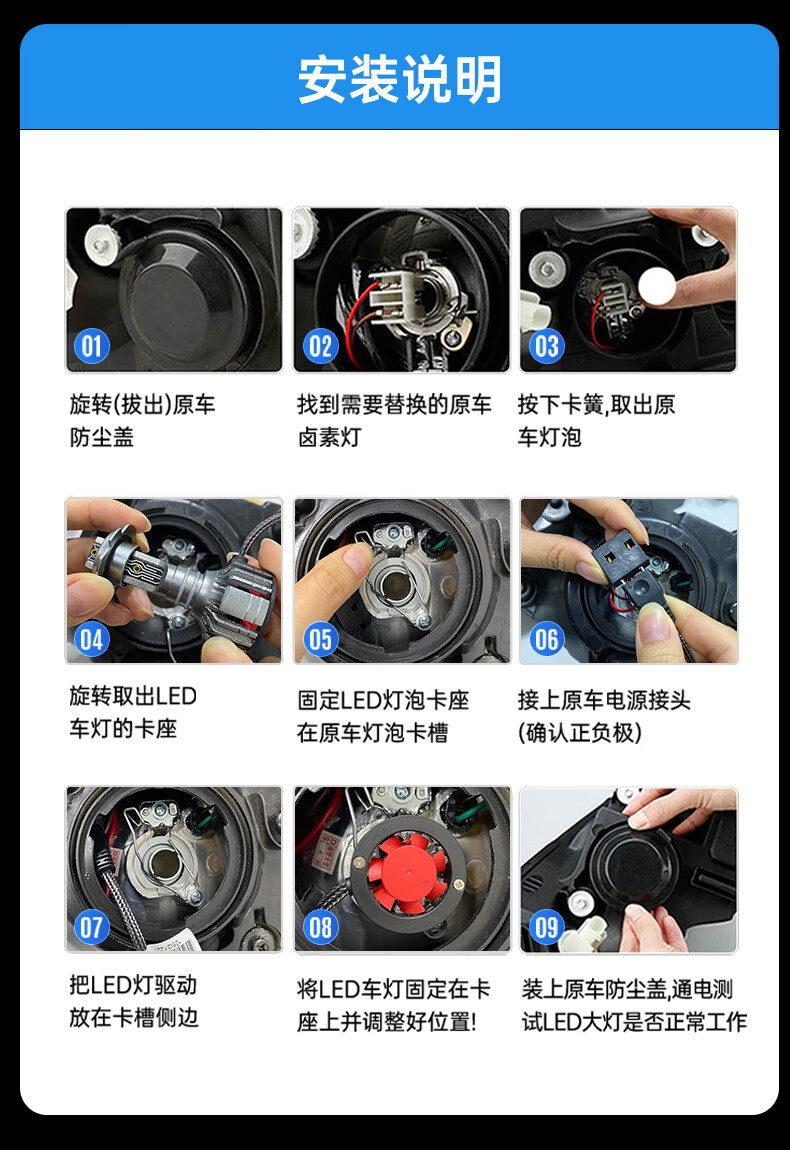 安装说明

01
旋转(拔出)原车防尘盖

02
找到需要替换的原车卤素灯

03
按下卡簧,取出原车灯泡

04
旋转取出LED车灯的卡座

05
固定LED灯泡卡座在原车灯泡卡槽

06
接上原车电源接头(确认正负极)

07
把LED灯驱动放在卡槽侧边

08
将LED车灯固定在卡座上并调整好位置!

09
装上原车防尘盖,通电测试LED大灯是否正常工作