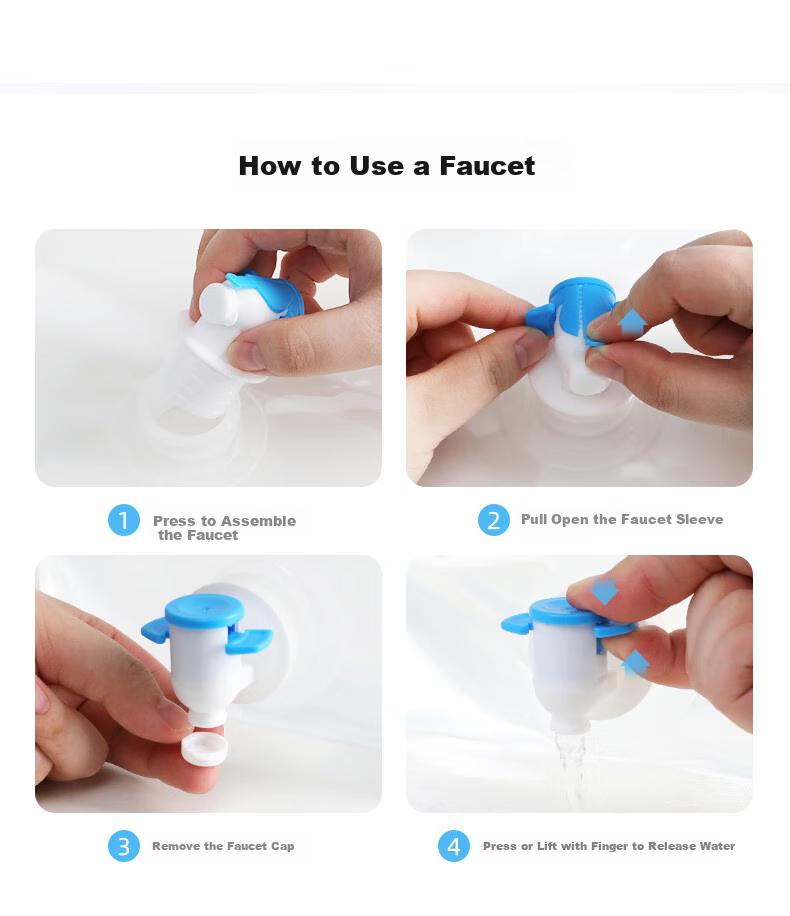 How to Use a Faucet

1 Press to Assemble the Faucet

2 Pull Open the Faucet Sleeve

3 Remove the Faucet Cap

4 Press or Lift with Finger to Release Water