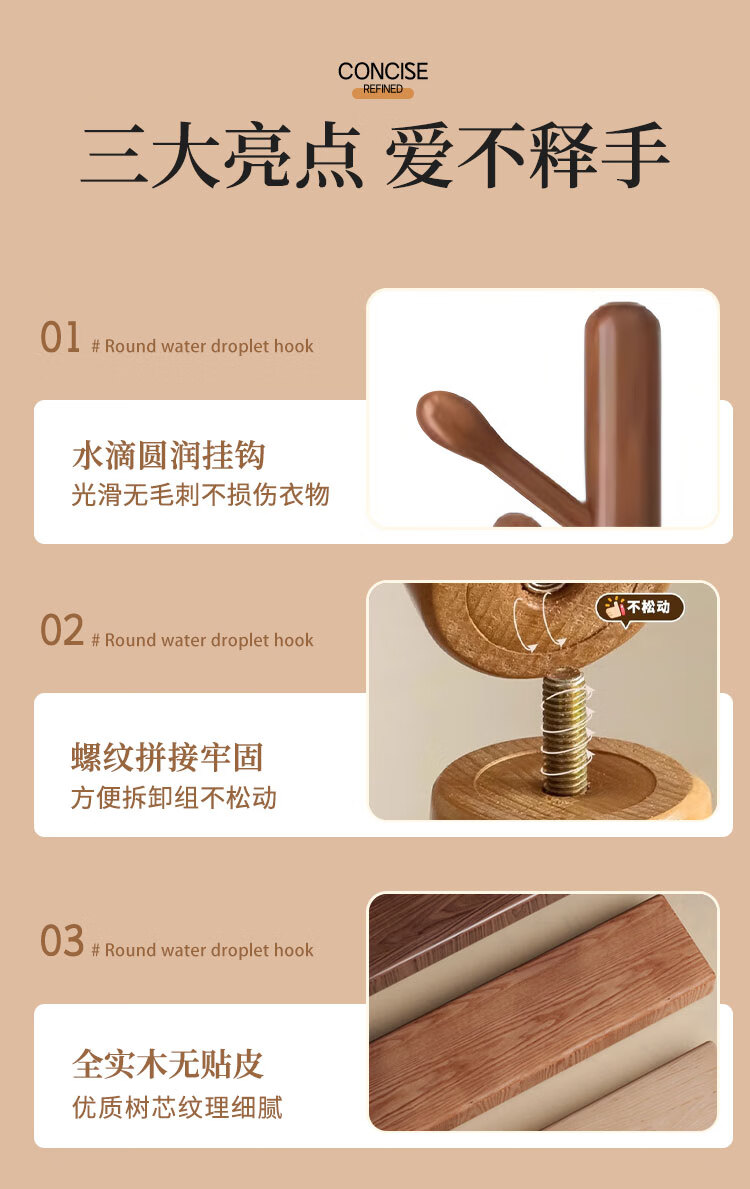 CONCISE
REFINED

三大亮点 爱不释手

01 # Round water droplet hook

水滴圆润挂钩
光滑无毛刺不损伤衣物

02 # Round water droplet hook

不松动

螺纹拼接牢固
方便拆卸组不松动

03 # Round water droplet hook

全实木无贴皮
优质树芯纹理细腻