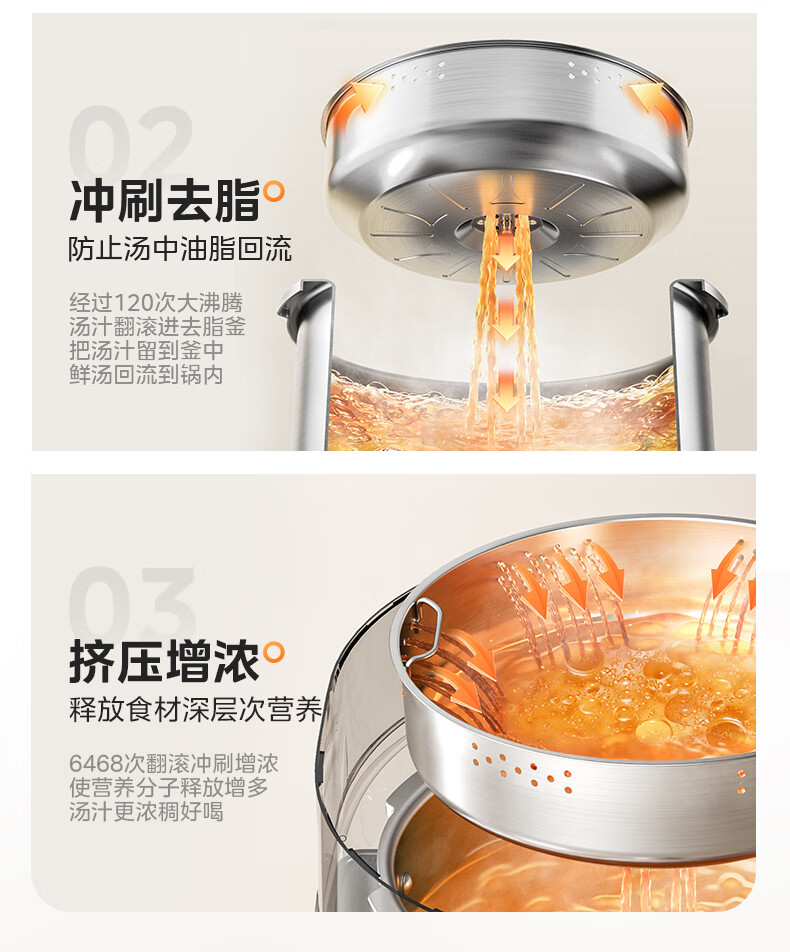 02

冲刷去脂

防止汤中油脂回流

经过120次大沸腾
汤汁翻滚进去脂釜
把汤汁留到釜中
鲜汤回流到锅内

03

挤压增浓

释放食材深层次营养

6468次翻滚冲刷增浓
使营养分子释放增多
汤汁更浓稠好喝