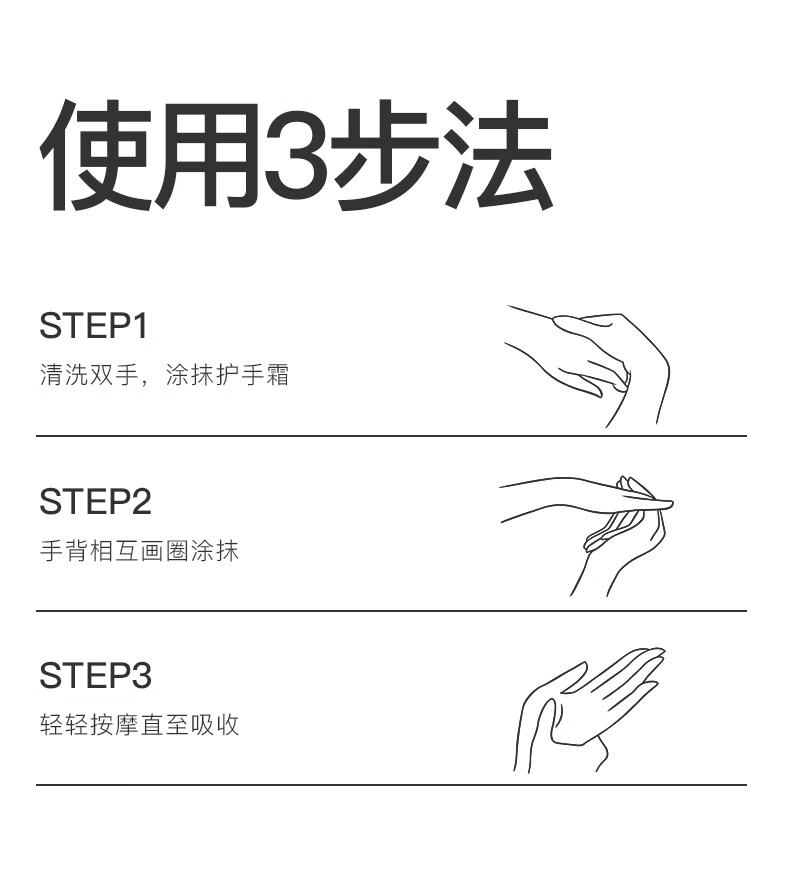 使用3步法

STEP1
清洗双手，涂抹护手霜

STEP2
手背相互画圈涂抹

STEP3
轻轻按摩直至吸收