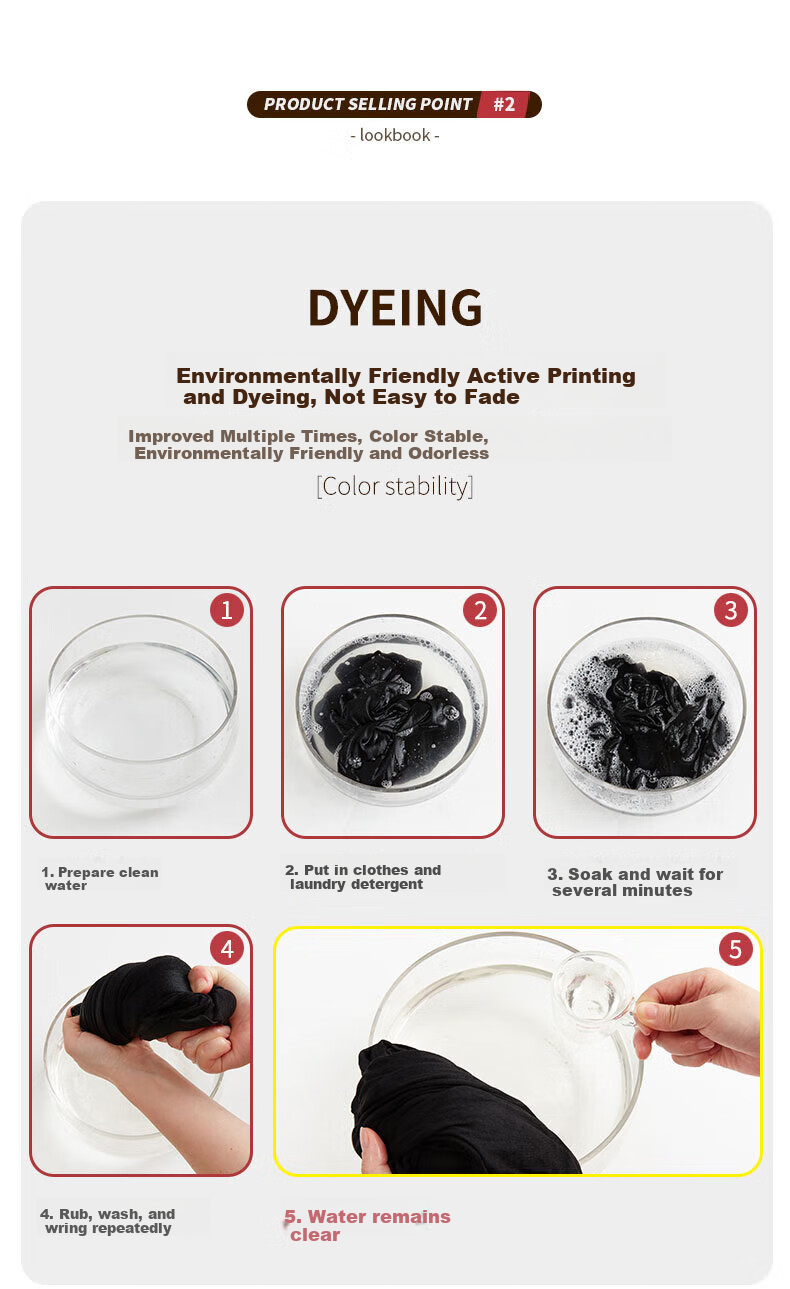 PRODUCT SELLING POINT #2

- lookbook -

DYEING

Environmentally Friendly Active Printing and Dyeing, Not Easy to Fade

Improved Multiple Times, Color Stable, Environmentally Friendly and Odorless

[Color stability]

1

2

3

1. Prepare clean water

2. Put in clothes and laundry detergent

3. Soak and wait for several minutes

4

5

4. Rub, wash, and wring repeatedly

5. Water remains clear