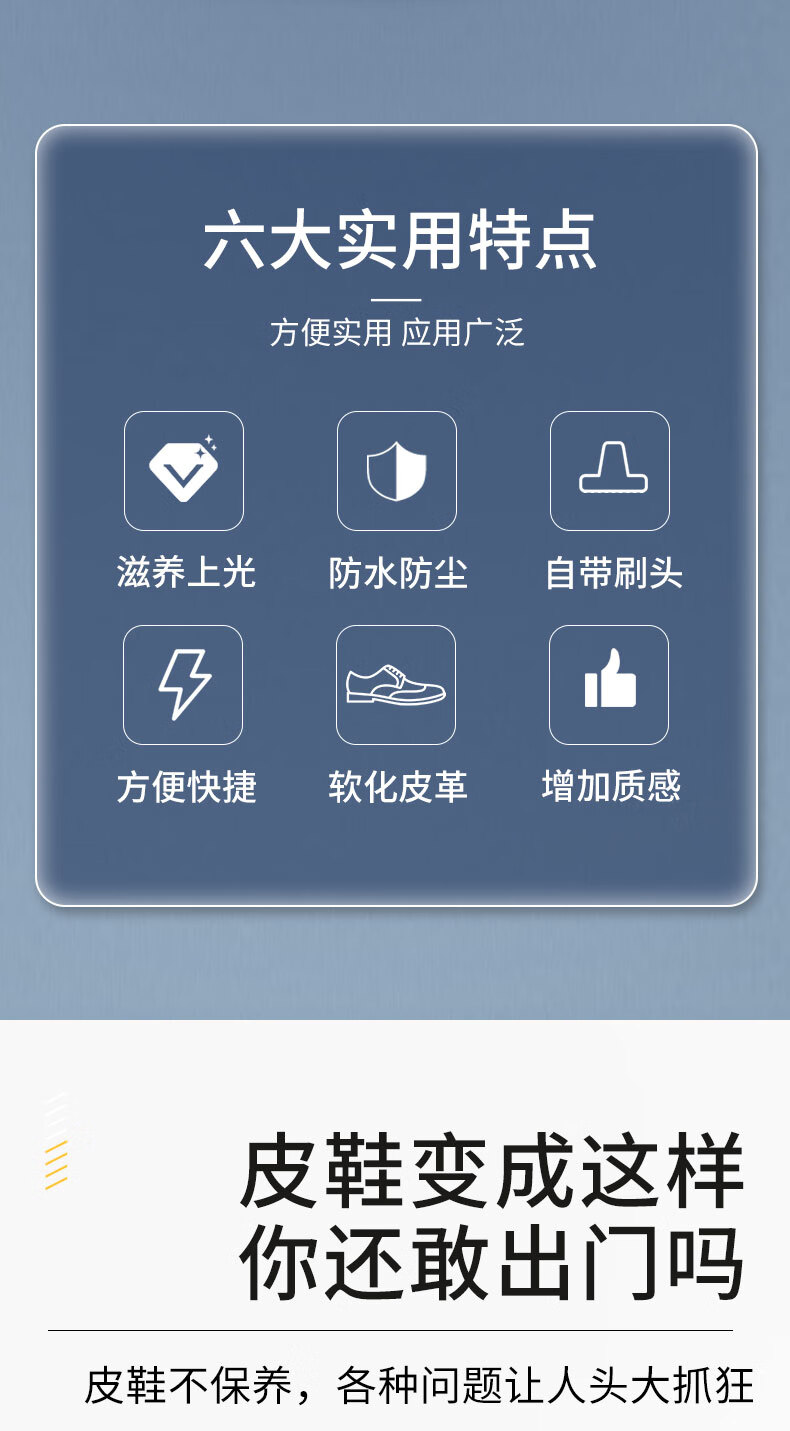 六大实用特点

方便实用 应用广泛

滋养上光

防水防尘

自带刷头

方便快捷

软化皮革

增加质感

皮鞋变成这样
你还敢出门吗

皮鞋不保养，各种问题让人头大抓狂