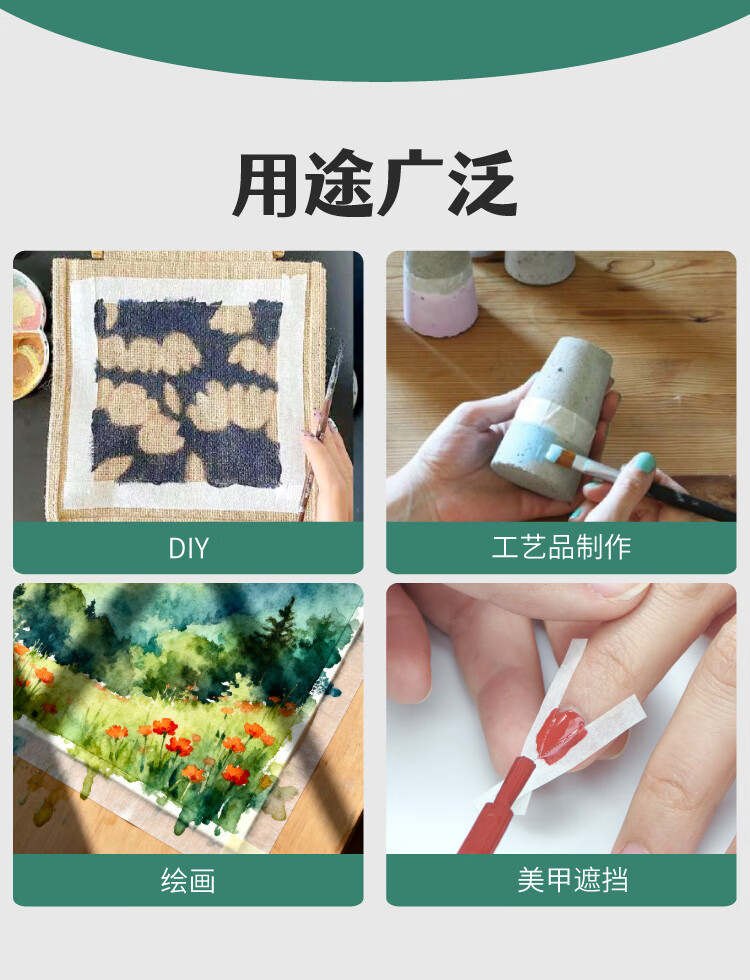 用途广泛

DIY

工艺品制作

绘画

美甲遮挡