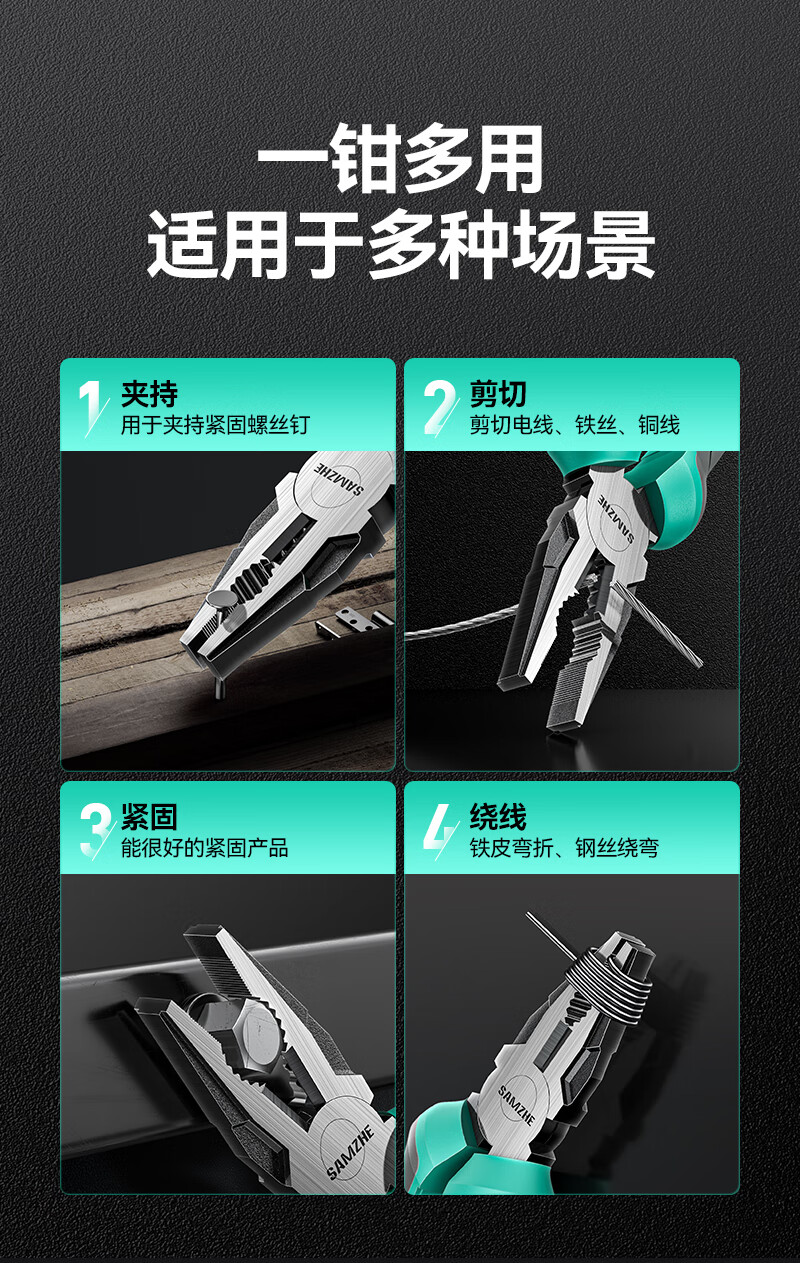 一钳多用
适用于多种场景

1 夹持
用于夹持紧固螺丝钉

SAMZHE

2 剪切
剪切电线、铁丝、铜线

SAMZHE

3 紧固
能很好的紧固产品

SAMZHE

4 绕线
铁皮弯折、钢丝绕弯

SAMZHE