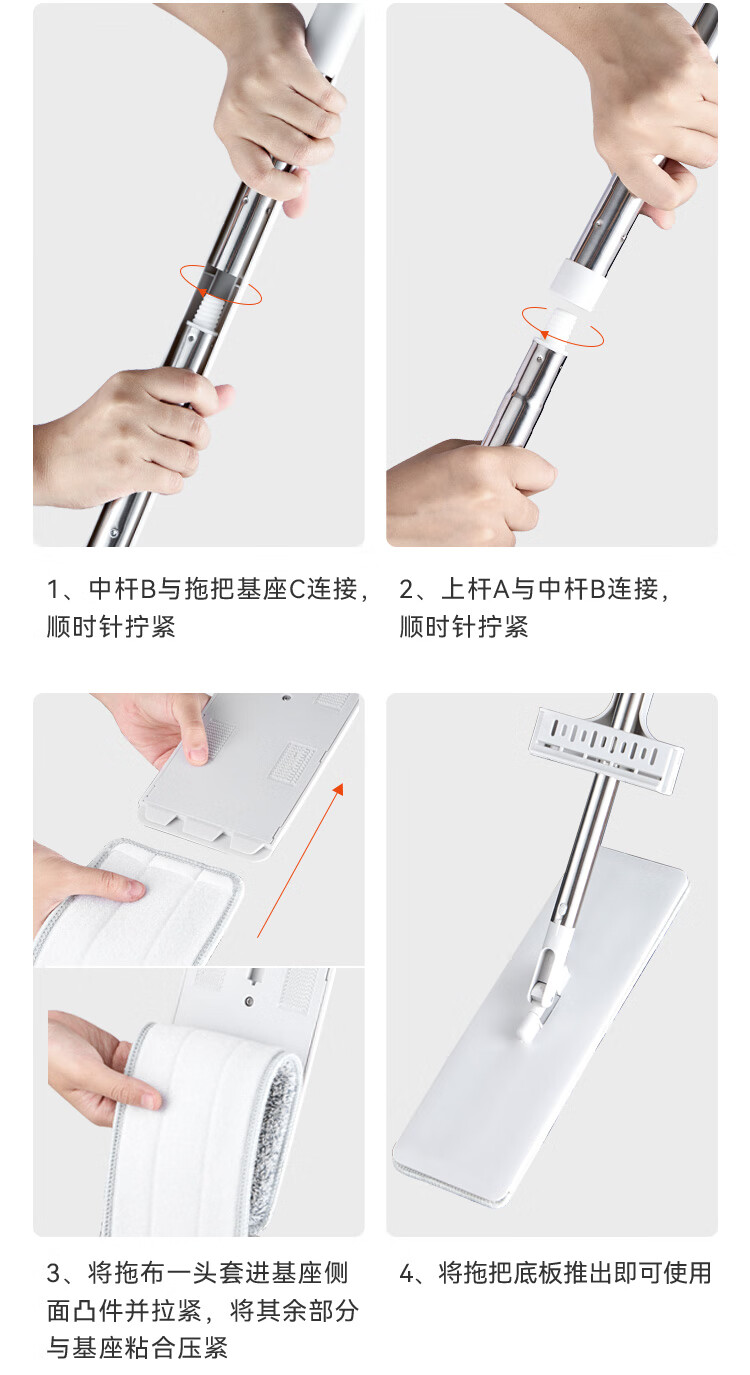 1、中杆B与拖把基座C连接，顺时针拧紧

2、上杆A与中杆B连接，顺时针拧紧

3、将拖布一头套进基座侧面凸件并拉紧，将其余部分与基座粘合压紧

4、将拖把底板推出即可使用