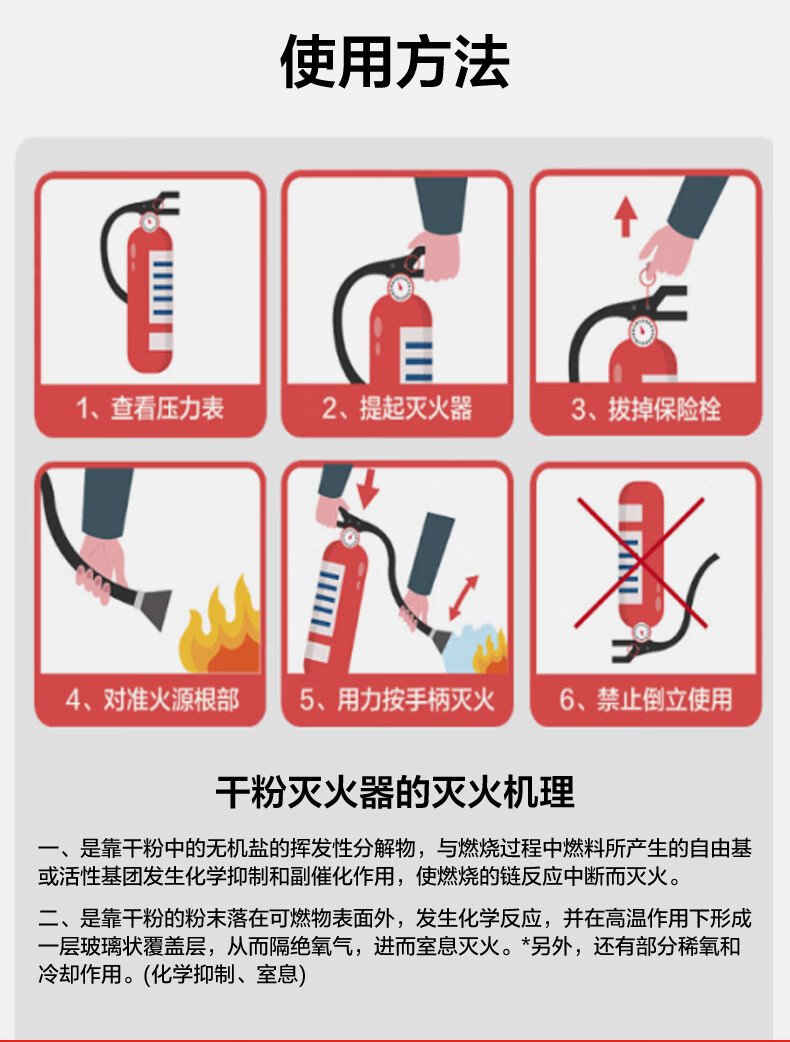 使用方法

1、查看压力表

2、提起灭火器

3、拔掉保险栓

4、对准火源根部

5、用力按手柄灭火

6、禁止倒立使用

干粉灭火器的灭火机理

一、是靠干粉中的无机盐的挥发性分解物，与燃烧过程中燃料所产生的自由基或活性基团发生化学抑制和副催化作用，使燃烧的链反应中断而灭火。

二、是靠干粉的粉末落在可燃物表面外，发生化学反应，并在高温作用下形成一层玻璃状覆盖层，从而隔绝氧气，进而窒息灭火。*另外，还有部分稀氧和冷却作用。(化学抑制、窒息)