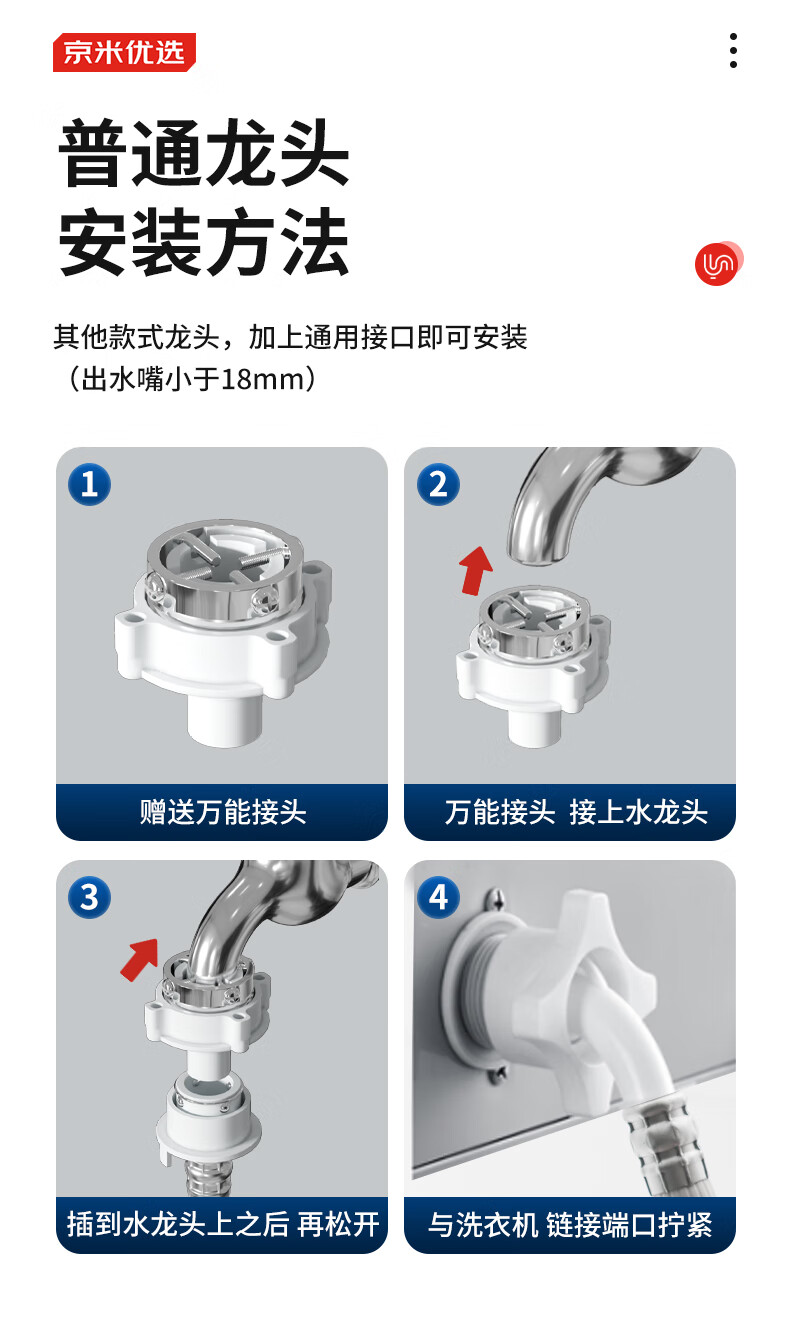 京米优选

普通龙头
安装方法

其他款式龙头，加上通用接口即可安装
（出水嘴小于18mm）

1
赠送万能接头

2
万能接头 接上水龙头

3
插到水龙头上之后 再松开

4
与洗衣机 链接端口拧紧