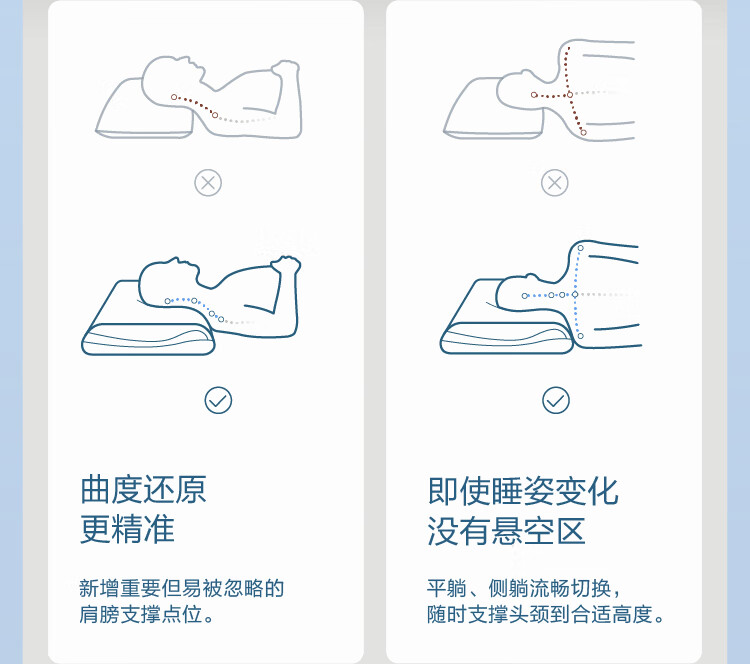 曲度还原
更精准

新增重要但易被忽略的肩膀支撑点位。

即使睡姿变化
没有悬空区

平躺、侧躺流畅切换，随时支撑头颈到合适高度。