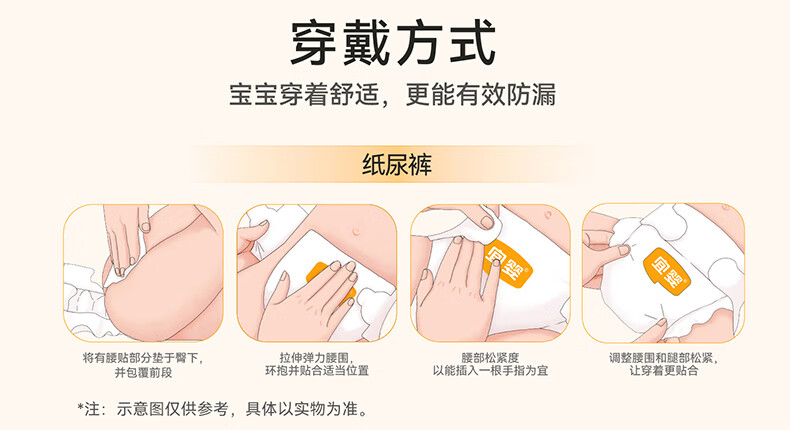 穿戴方式

宝宝穿着舒适，更能有效防漏

纸尿裤

宜婴

宜婴

将有腰贴部分垫于臀下，并包覆前段

拉伸弹力腰围，环抱并贴合适当位置

腰部松紧度以能插入一根手指为宜

调整腰围和腿部松紧，让穿着更贴合

*注：示意图仅供参考，具体以实物为准。