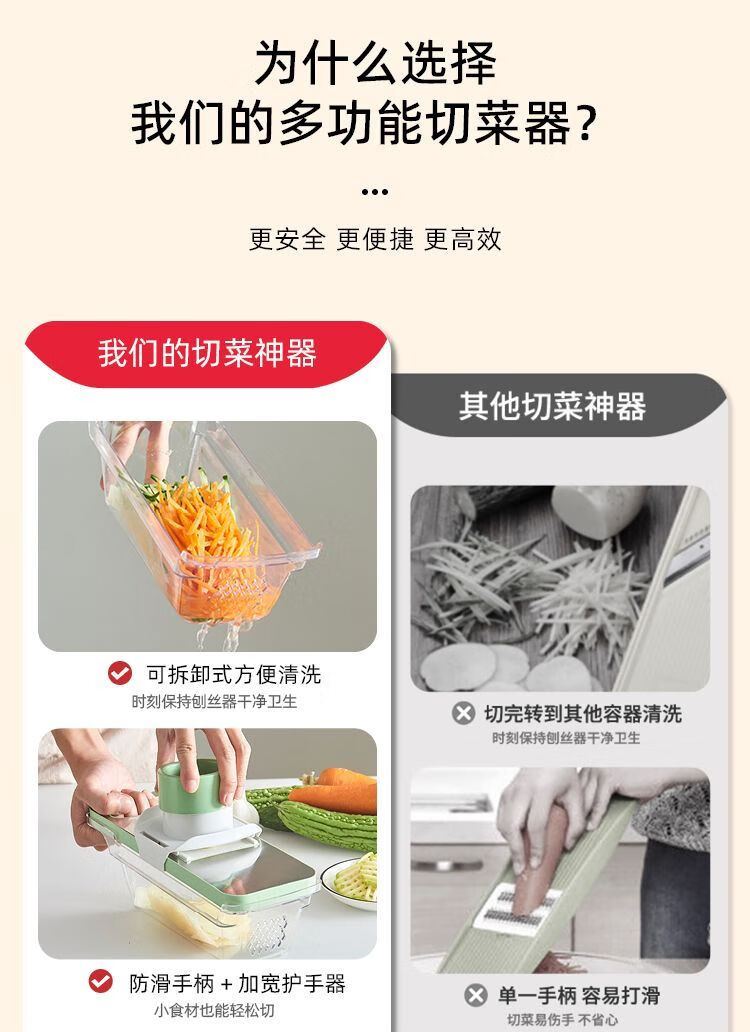 为什么选择
我们的多功能切菜器?

...

更安全 更便捷 更高效

我们的切菜神器

可拆卸式方便清洗
时刻保持刨丝器干净卫生

防滑手柄 + 加宽护手器
小食材也能轻松切

其他切菜神器

切完转到其他容器清洗
时刻保持刨丝器干净卫生

单一手柄 容易打滑
切菜易伤手 不省心