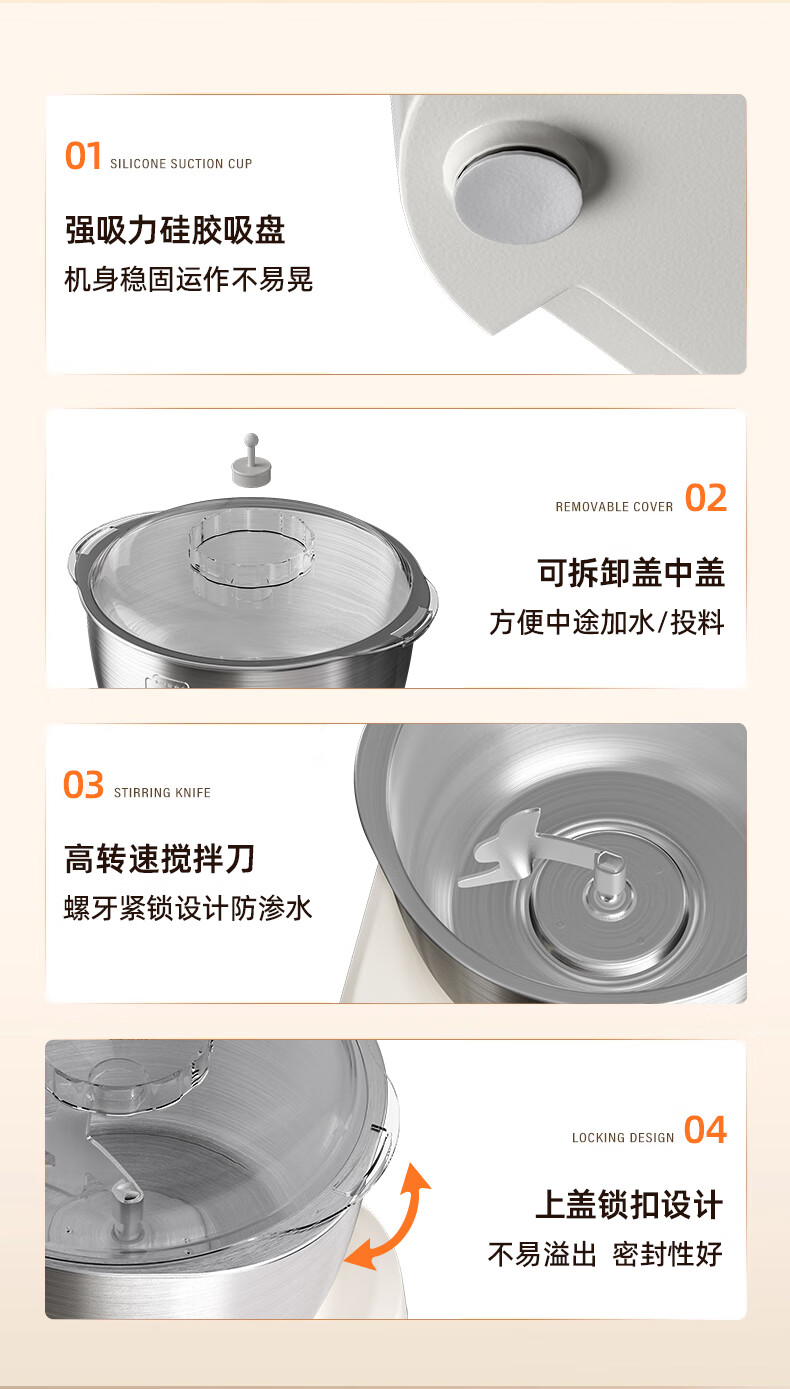 01 SILICONE SUCTION CUP

强吸力硅胶吸盘

机身稳固运作不易晃

REMOVABLE COVER 02

可拆卸盖中盖

方便中途加水/投料

03 STIRRING KNIFE

高转速搅拌刀

螺牙紧锁设计防渗水

LOCKING DESIGN 04

上盖锁扣设计

不易溢出 密封性好