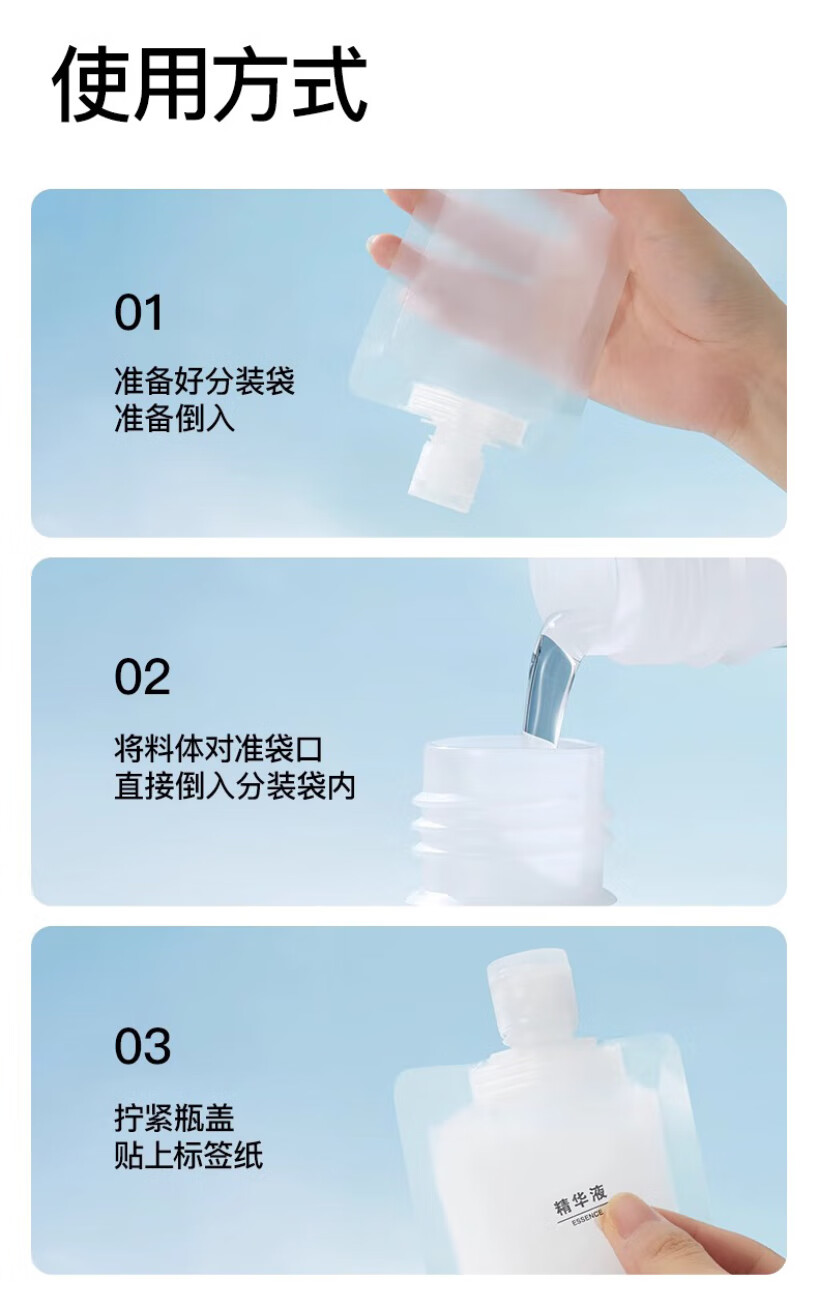 使用方式

01

准备好分装袋
准备倒入

02

将料体对准袋口
直接倒入分装袋内

03

拧紧瓶盖
贴上标签纸

精华液
ESSENCE