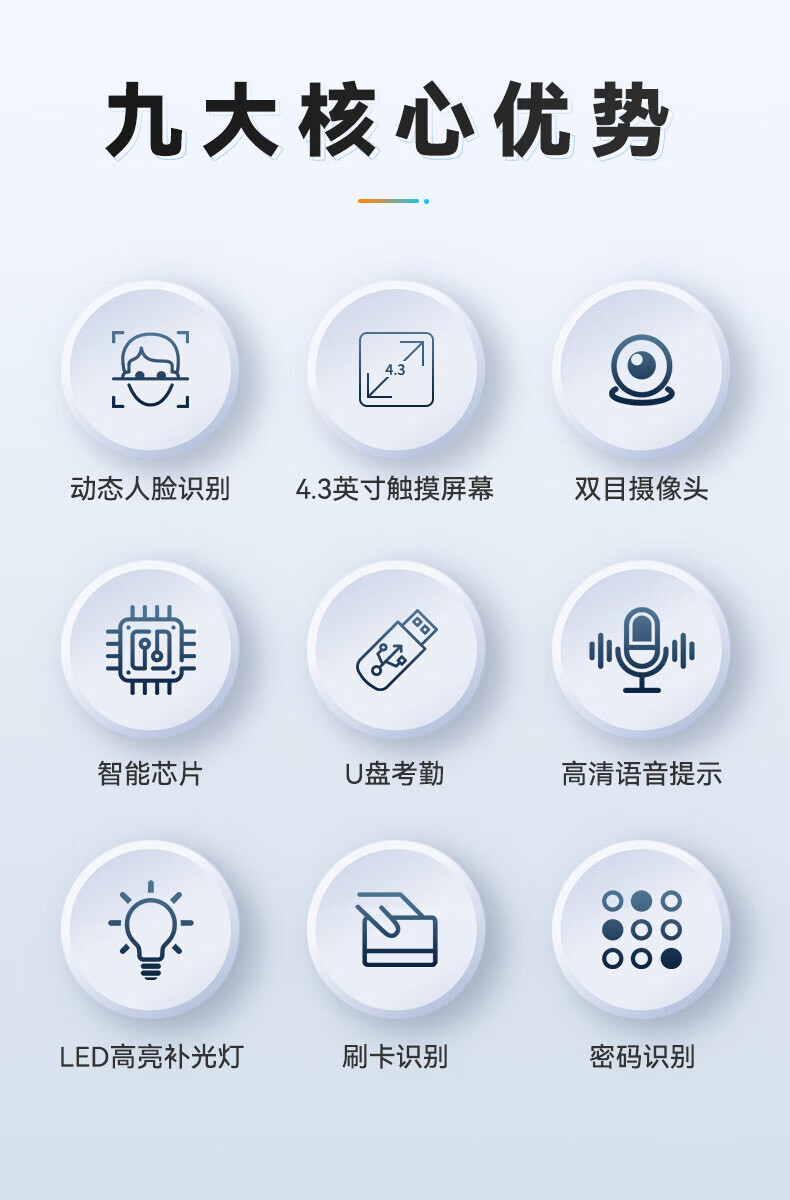 九大核心优势

4.3

动态人脸识别

4.3英寸触摸屏幕

双目摄像头

智能芯片

U盘考勤

高清语音提示

LED高亮补光灯

刷卡识别

密码识别