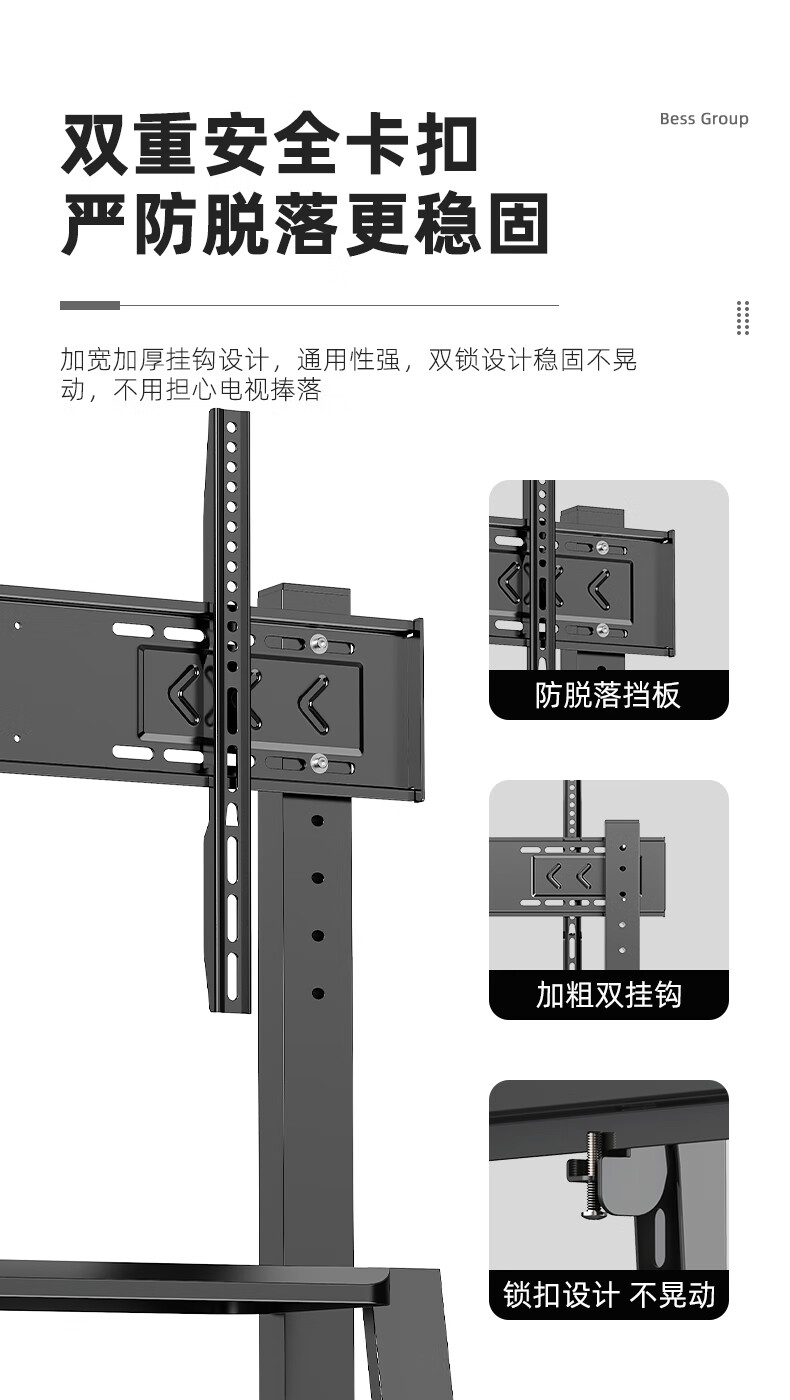 双重安全卡扣
严防脱落更稳固

Bess Group

加宽加厚挂钩设计，通用性强，双锁设计稳固不晃动，不用担心电视捧落

防脱落挡板

加粗双挂钩

锁扣设计 不晃动