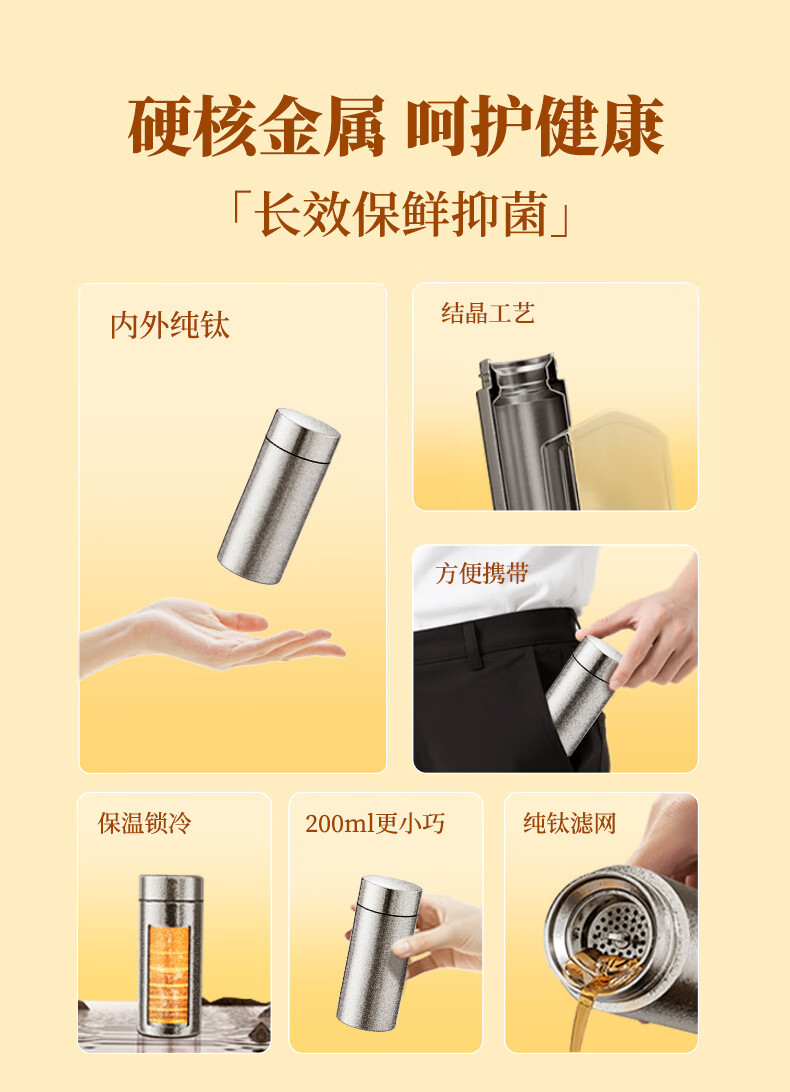 硬核金属 呵护健康

「长效保鲜抑菌」

内外纯钛

结晶工艺

方便携带

保温锁冷

200ml更小巧

纯钛滤网