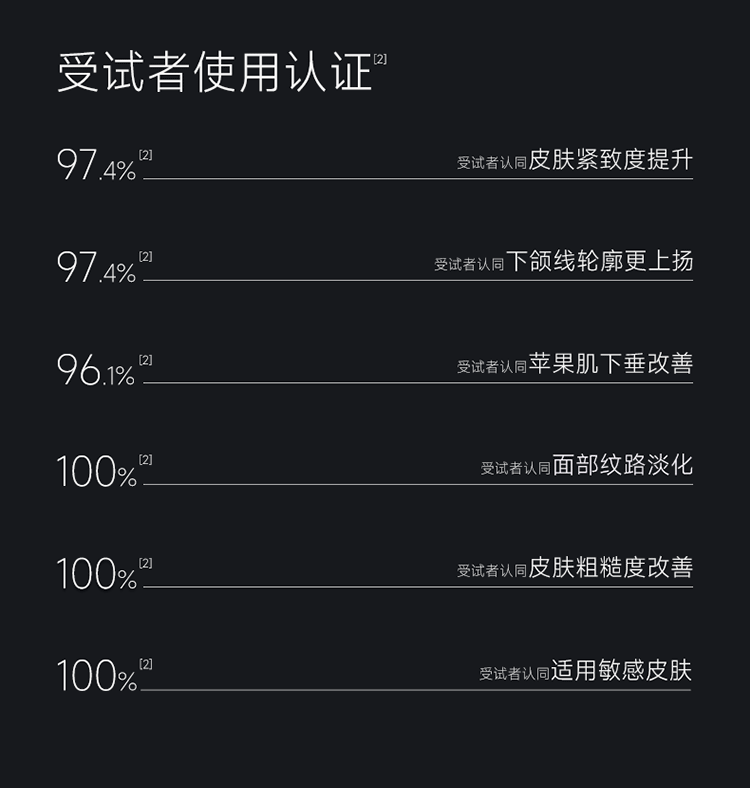 受试者使用认证$^{[2]}$

97.4%$^{[2]}$ 受试者认同皮肤紧致度提升

97.4%$^{[2]}$ 受试者认同下颌线轮廓更上扬

96.1%$^{[2]}$ 受试者认同苹果肌下垂改善

100%$^{[2]}$ 受试者认同面部纹路淡化

100%$^{[2]}$ 受试者认同皮肤粗糙度改善

100%$^{[2]}$ 受试者认同适用敏感皮肤